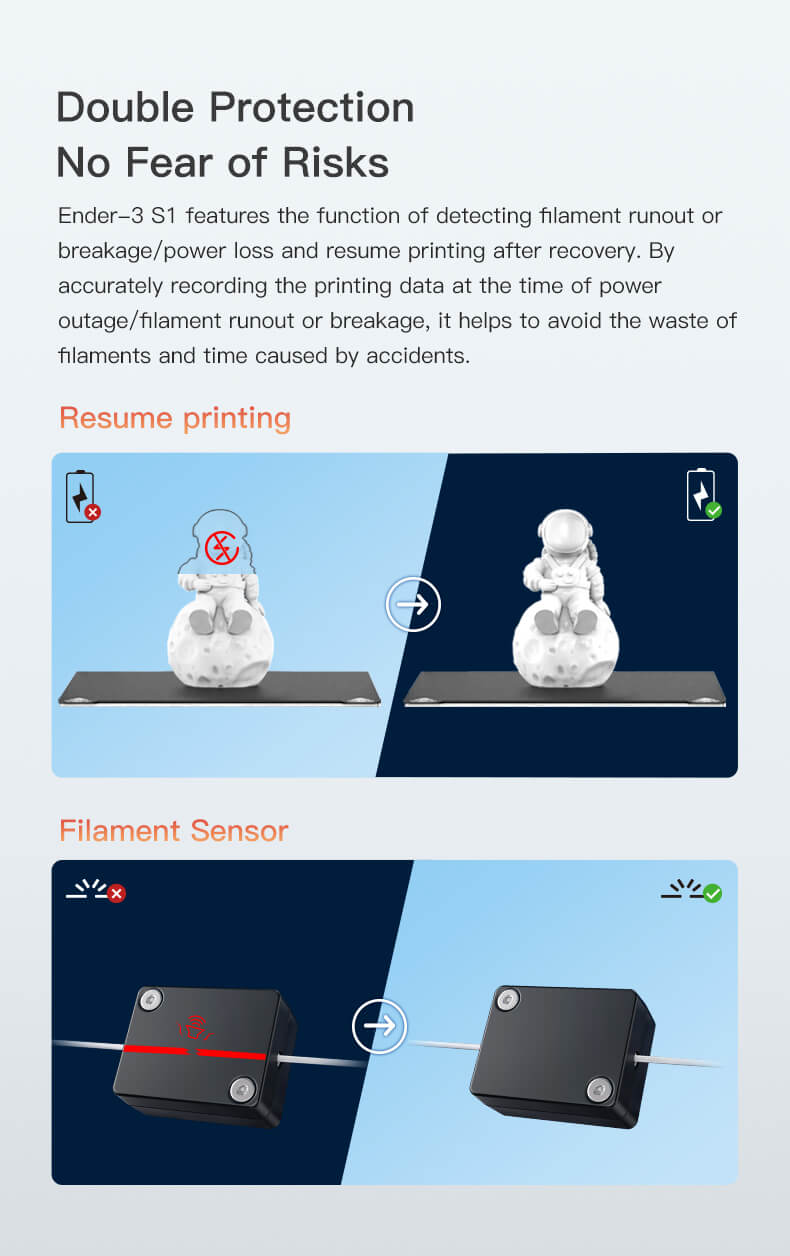 Double Protection
No Fear of Risks

Ender-3 S1 features the function of detecting filament runout or breakage/power loss and resume printing after recovery. By accurately recording the printing data at the time of power outage/filament runout or breakage, it helps to avoid the waste of filaments and time caused by accidents.

Resume printing

Filament Sensor