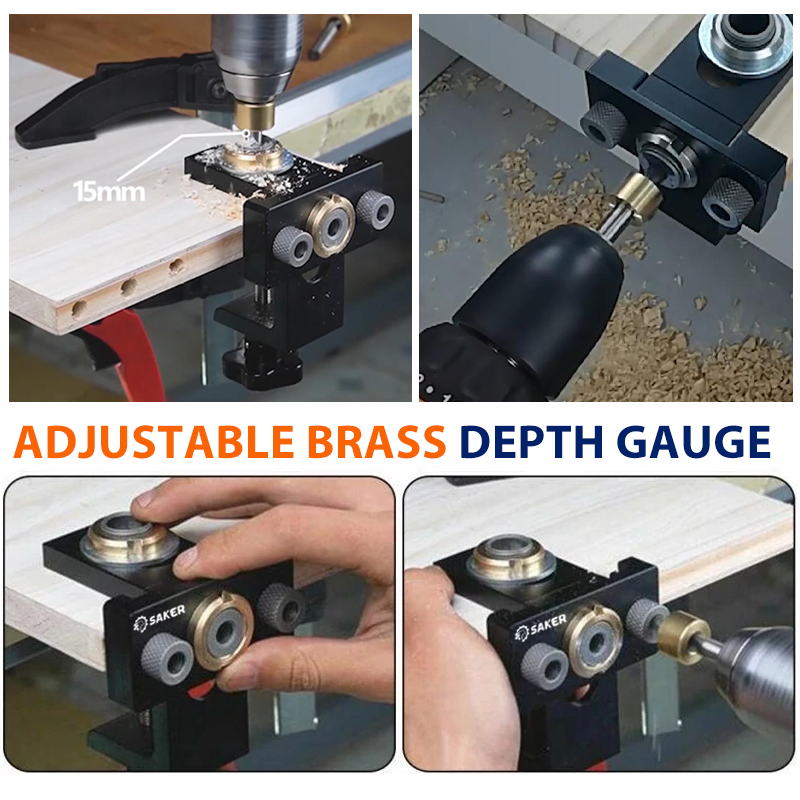 15mm

ADJUSTABLE BRASS DEPTH GAUGE

SAKER

SAKER