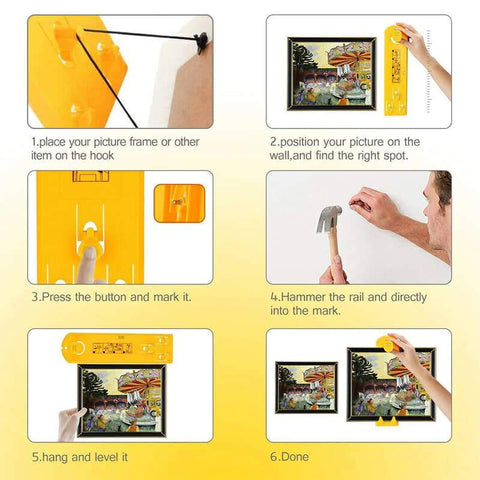 1.place your picture frame or other item on the hook

2.position your picture on the wall,and find the right spot.

3.Press the button and mark it.

4.Hammer the rail and directly into the mark.

5.hang and level it

6.Done