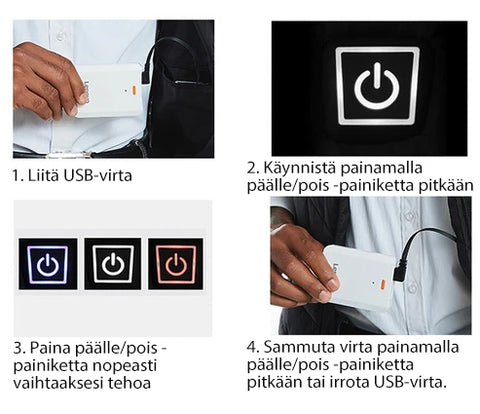 1. Liitä USB-virta

2. Käynnistä painamalla päälle/pois -painiketta pitkään

3. Paina päälle/pois -painiketta nopeasti vaihtaaksesi tehoa

4. Sammuta virta painamalla päälle/pois -painiketta pitkään tai irrota USB-virta.