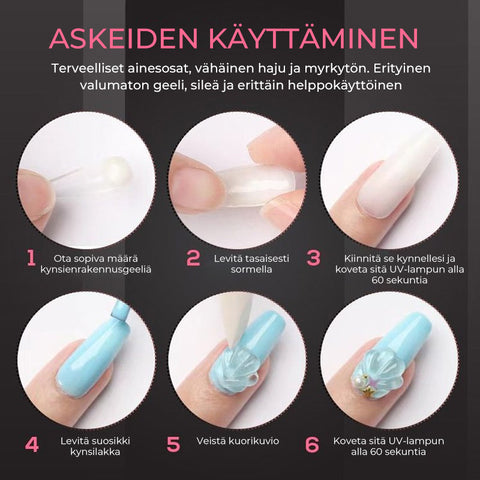 ASKEIDEN KÄYTTÄMINEN

Terveelliset ainesosat, vähäinen haju ja myrkytön. Erityinen valumaton geeli, sileä ja erittäin helppokäyttöinen

1 Ota sopiva määrä kynsienrakennusgeeliä

2 Levitä tasaisesti sormella

3 Kiinnitä se kynnellesi ja koveta sitä UV-lampun alla 60 sekuntia

4 Levitä suosikki kynsilakka

5 Veistä kuorikuvio

6 Koveta sitä UV-lampun alla 60 sekuntia