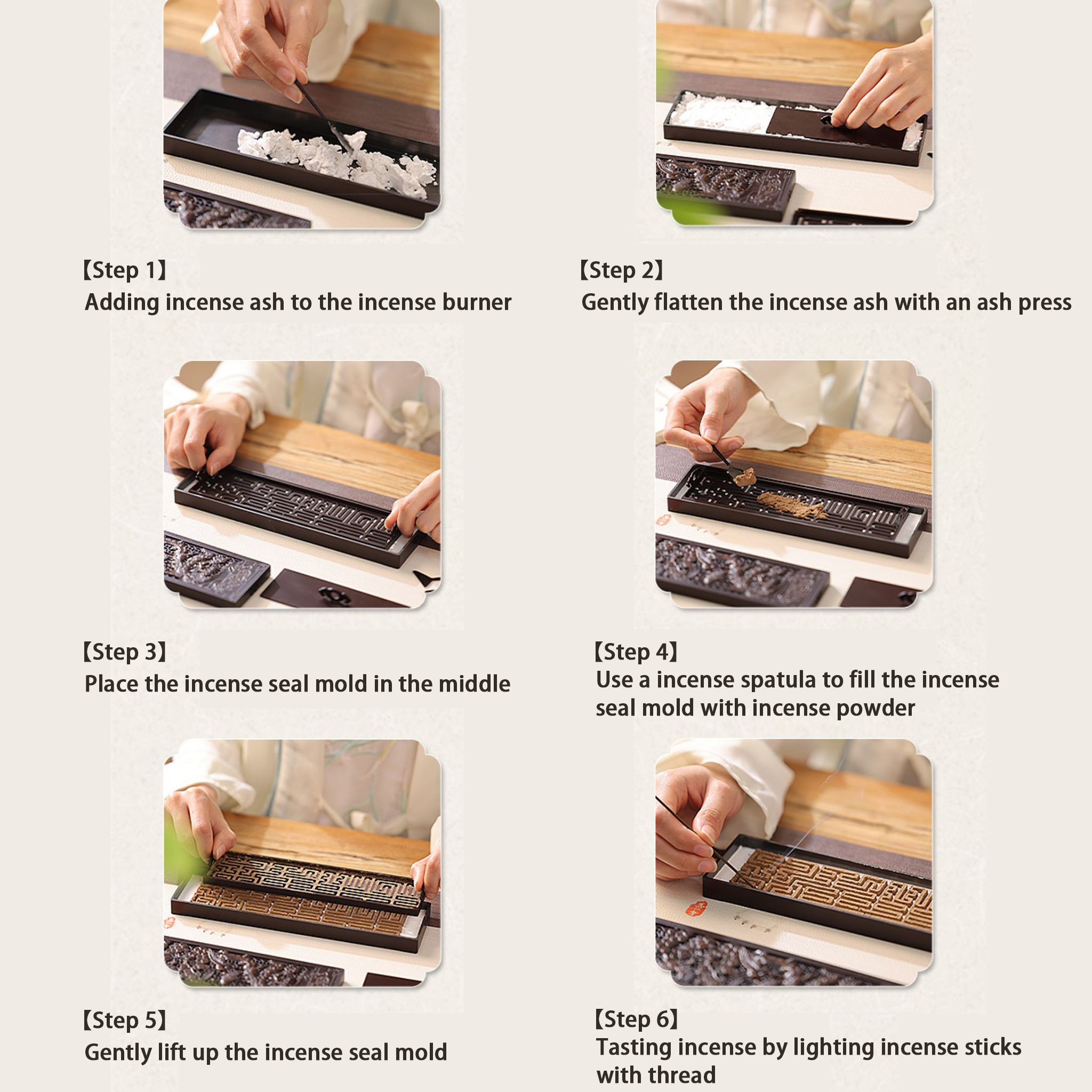 【Step 1】
Adding incense ash to the incense burner

【Step 2】
Gently flatten the incense ash with an ash press

【Step 3】
Place the incense seal mold in the middle

【Step 4】
Use a incense spatula to fill the incense seal mold with incense powder

【Step 5】
Gently lift up the incense seal mold

【Step 6】
Tasting incense by lighting incense sticks with thread