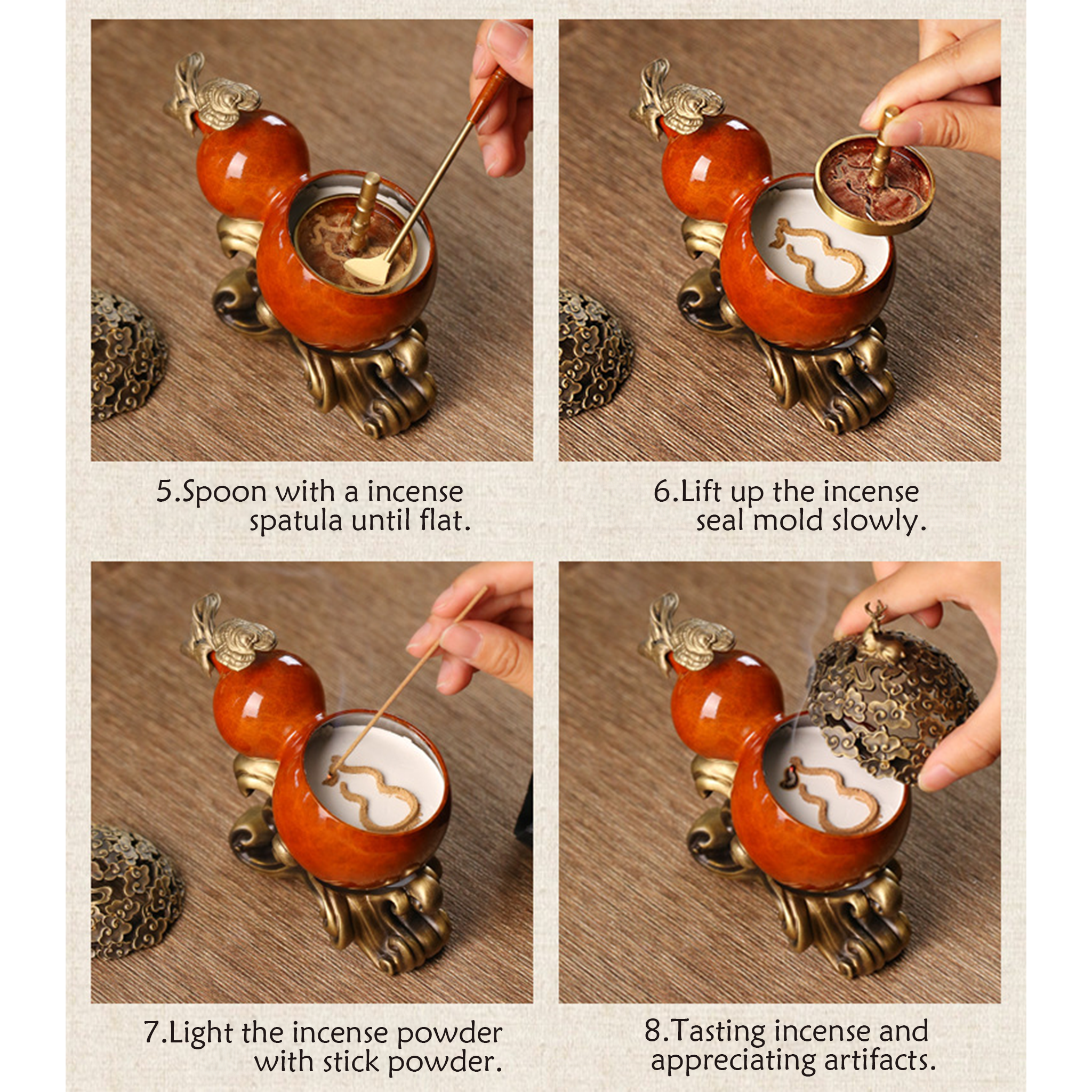 5.Spoon with a incense spatula until flat.

6.Lift up the incense seal mold slowly.

7.Light the incense powder with stick powder.

8.Tasting incense and appreciating artifacts.