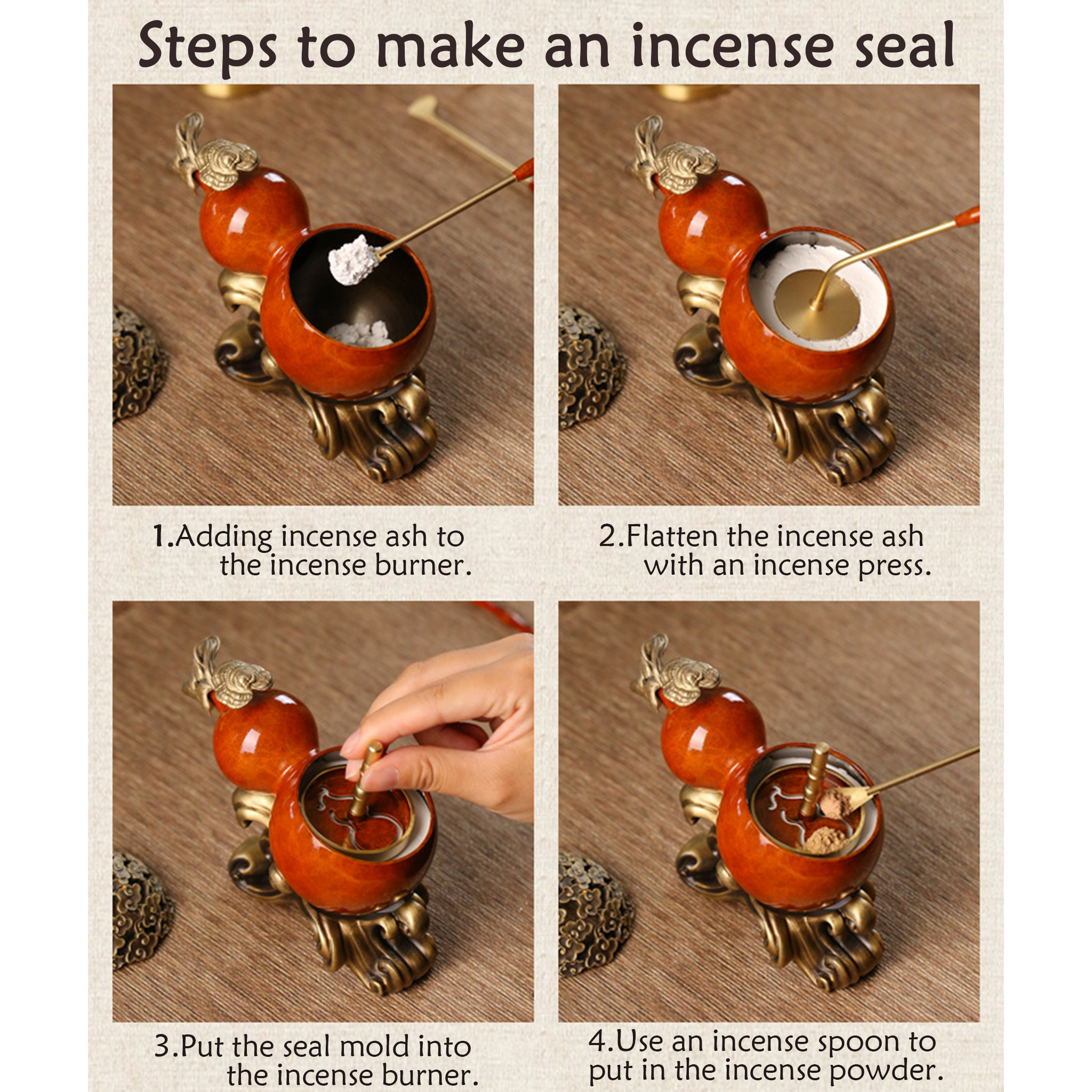 Steps to make an incense seal

1.Adding incense ash to the incense burner.

2.Flatten the incense ash with an incense press.

3.Put the seal mold into the incense burner.

4.Use an incense spoon to put in the incense powder.