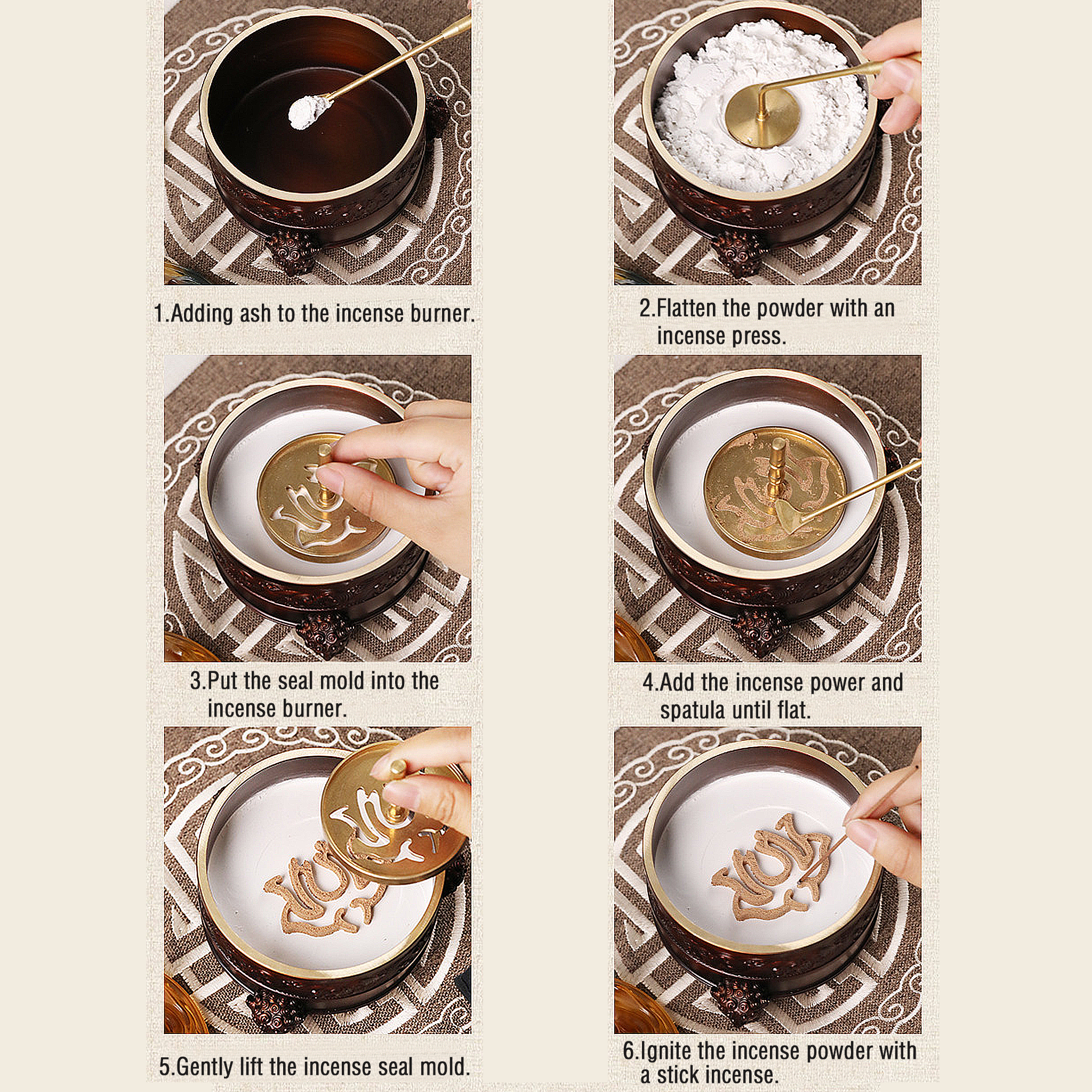 1.Adding ash to the incense burner.

2.Flatten the powder with an incense press.

3.Put the seal mold into the incense burner.

4.Add the incense power and spatula until flat.

5.Gently lift the incense seal mold.

6.Ignite the incense powder with a stick incense.