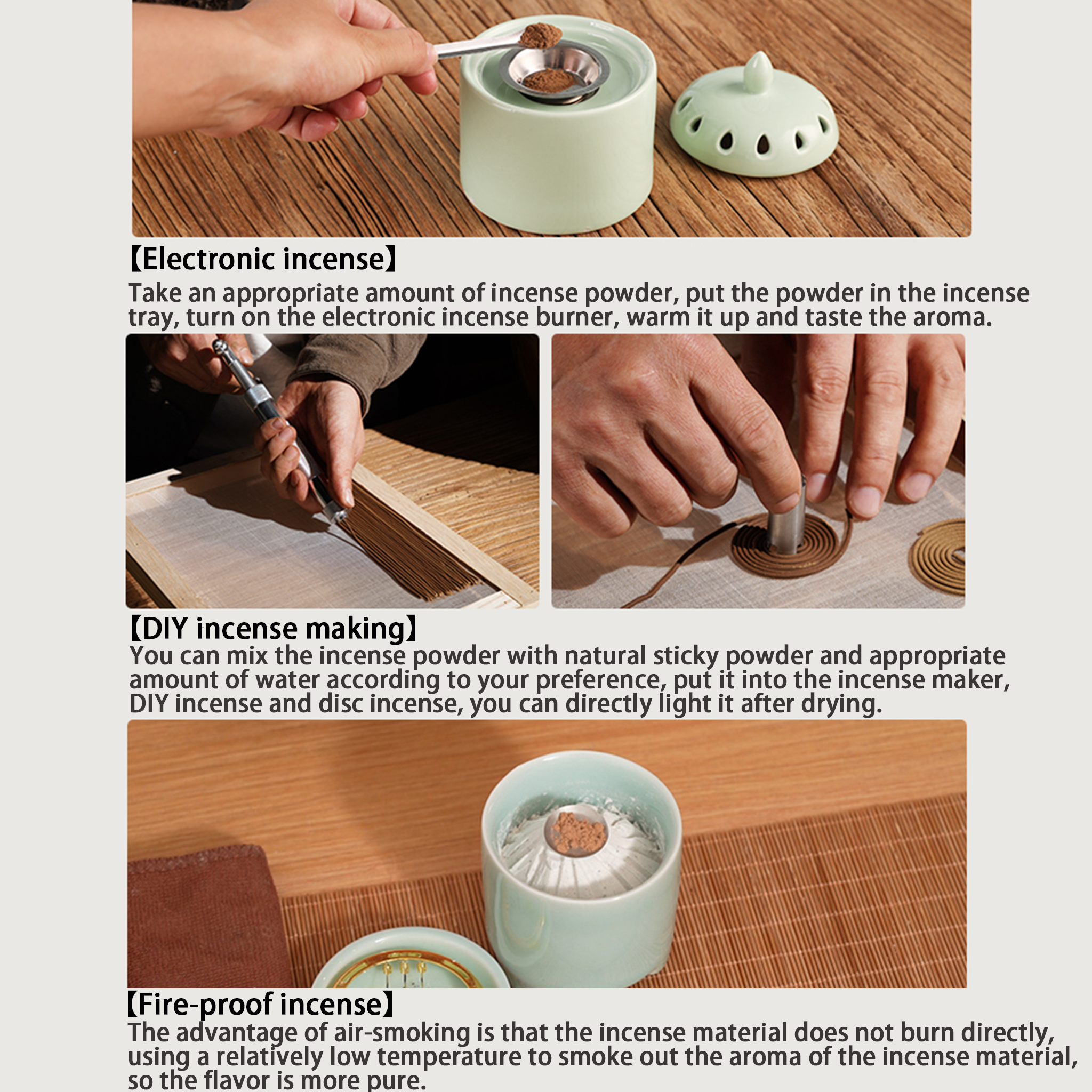 【Electronic incense】
Take an appropriate amount of incense powder, put the powder in the incense tray, turn on the electronic incense burner, warm it up and taste the aroma.

【DIY incense making】
You can mix the incense powder with natural sticky powder and appropriate amount of water according to your preference, put it into the incense maker, DIY incense and disc incense, you can directly light it after drying.

【Fire-proof incense】
The advantage of air-smoking is that the incense material does not burn directly, using a relatively low temperature to smoke out the aroma of the incense material, so the flavor is more pure.