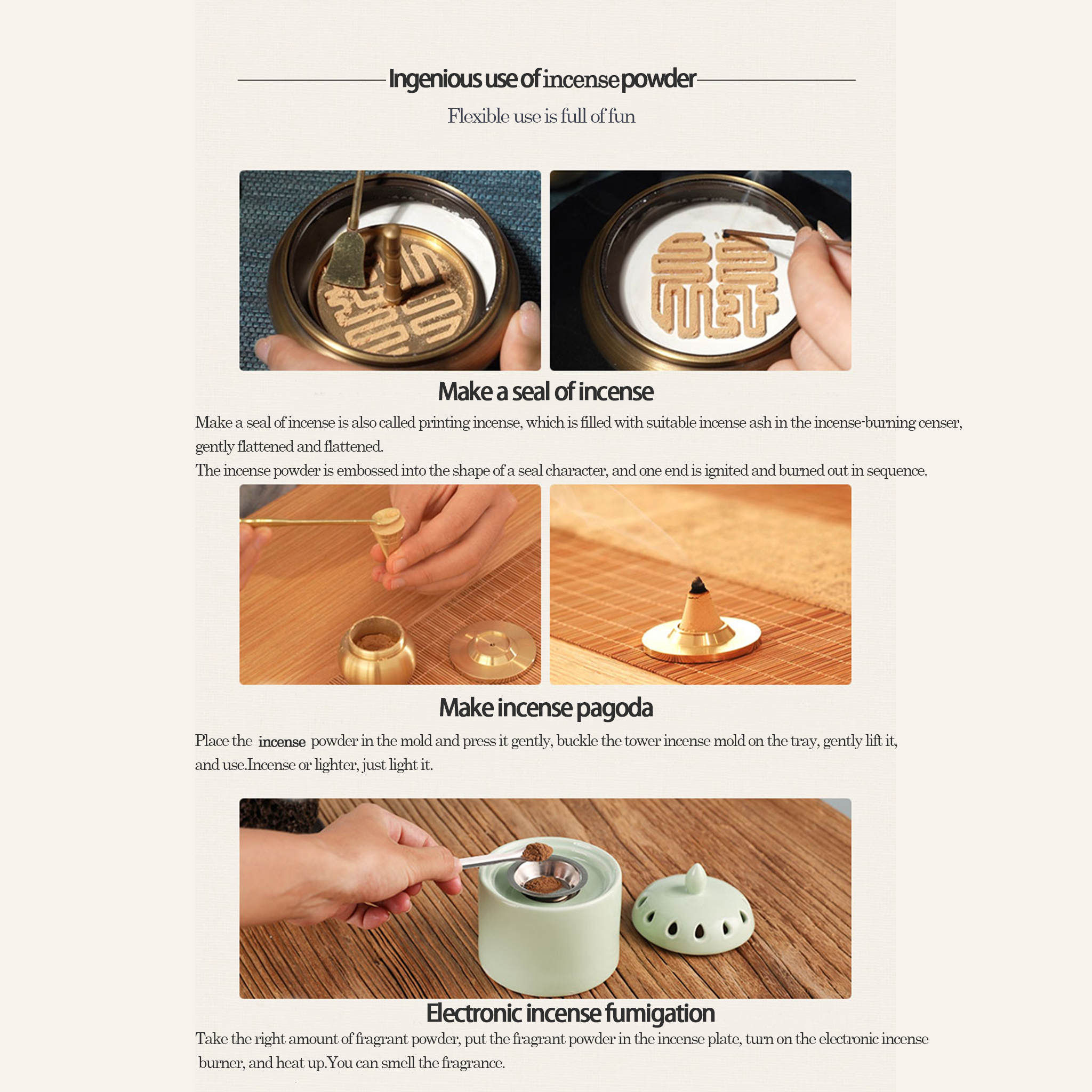 Ingenious use of incense powder

Flexible use is full of fun

Make a seal of incense

Make a seal of incense is also called printing incense, which is filled with suitable incense ash in the incense-burning censer, gently flattened and flattened.

The incense powder is embossed into the shape of a seal character, and one end is ignited and burned out in sequence.

Make incense pagoda

Place the incense powder in the mold and press it gently, buckle the tower incense mold on the tray, gently lift it, and use.Incense or lighter, just light it.

Electronic incense fumigation

Take the right amount of fragrant powder, put the fragrant powder in the incense plate, turn on the electronic incense burner, and heat up.You can smell the fragrance.