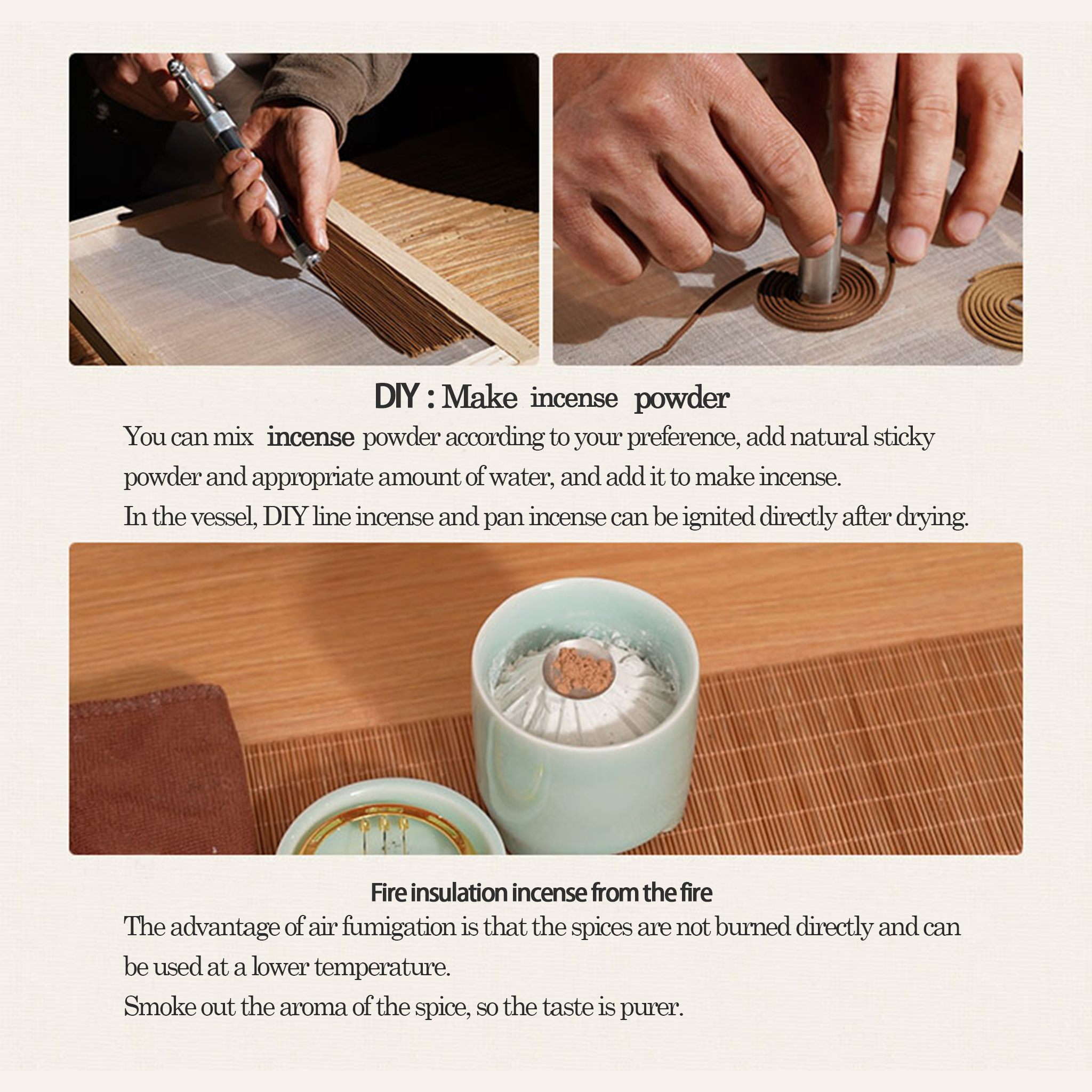 DIY : Make incense powder

You can mix incense powder according to your preference, add natural sticky powder and appropriate amount of water, and add it to make incense.
In the vessel, DIY line incense and pan incense can be ignited directly after drying.

Fire insulation incense from the fire

The advantage of air fumigation is that the spices are not burned directly and can be used at a lower temperature.
Smoke out the aroma of the spice, so the taste is purer.