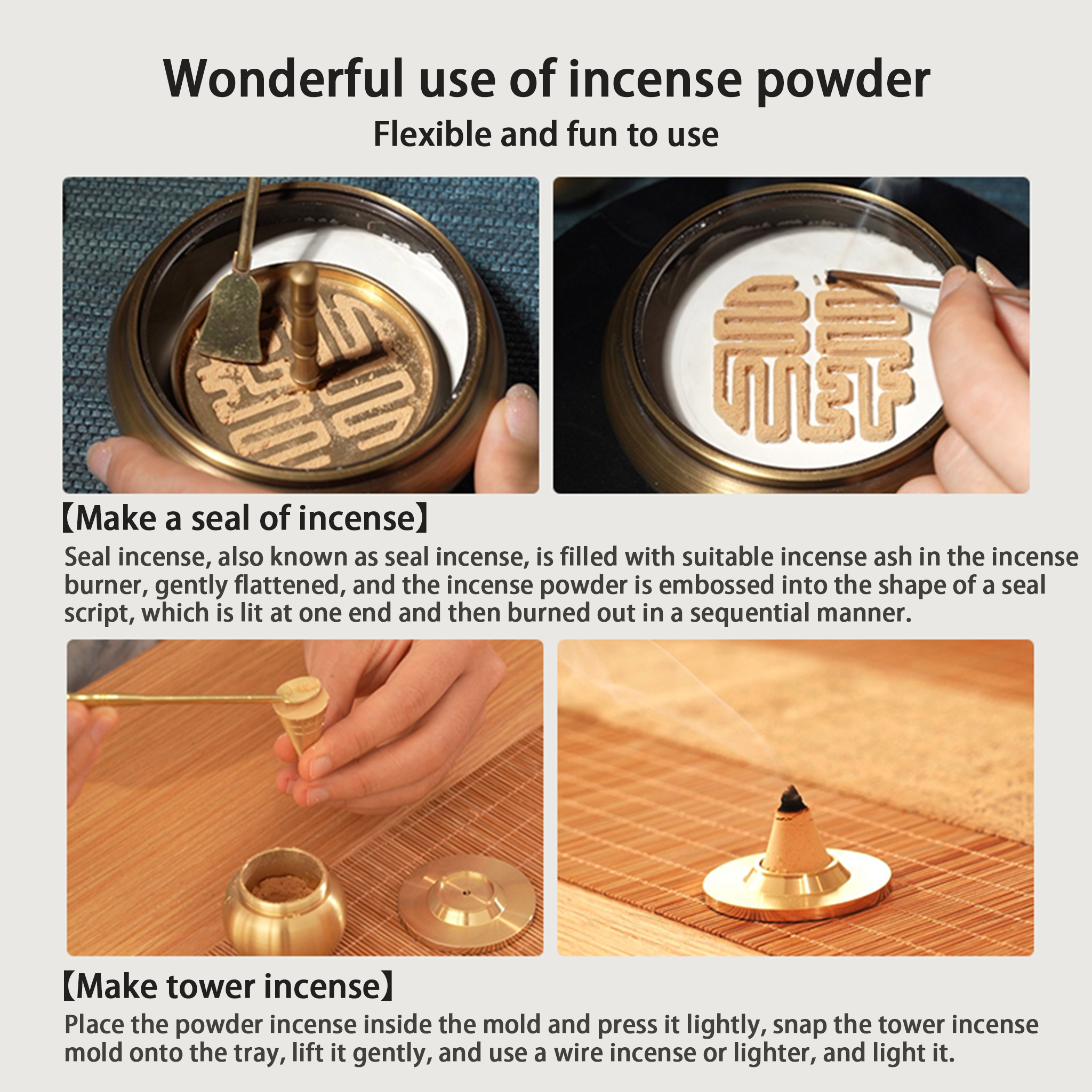 Wonderful use of incense powder

Flexible and fun to use

【Make a seal of incense】

Seal incense, also known as seal incense, is filled with suitable incense ash in the incense burner, gently flattened, and the incense powder is embossed into the shape of a seal script, which is lit at one end and then burned out in a sequential manner.

【Make tower incense】

Place the powder incense inside the mold and press it lightly, snap the tower incense mold onto the tray, lift it gently, and use a wire incense or lighter, and light it.