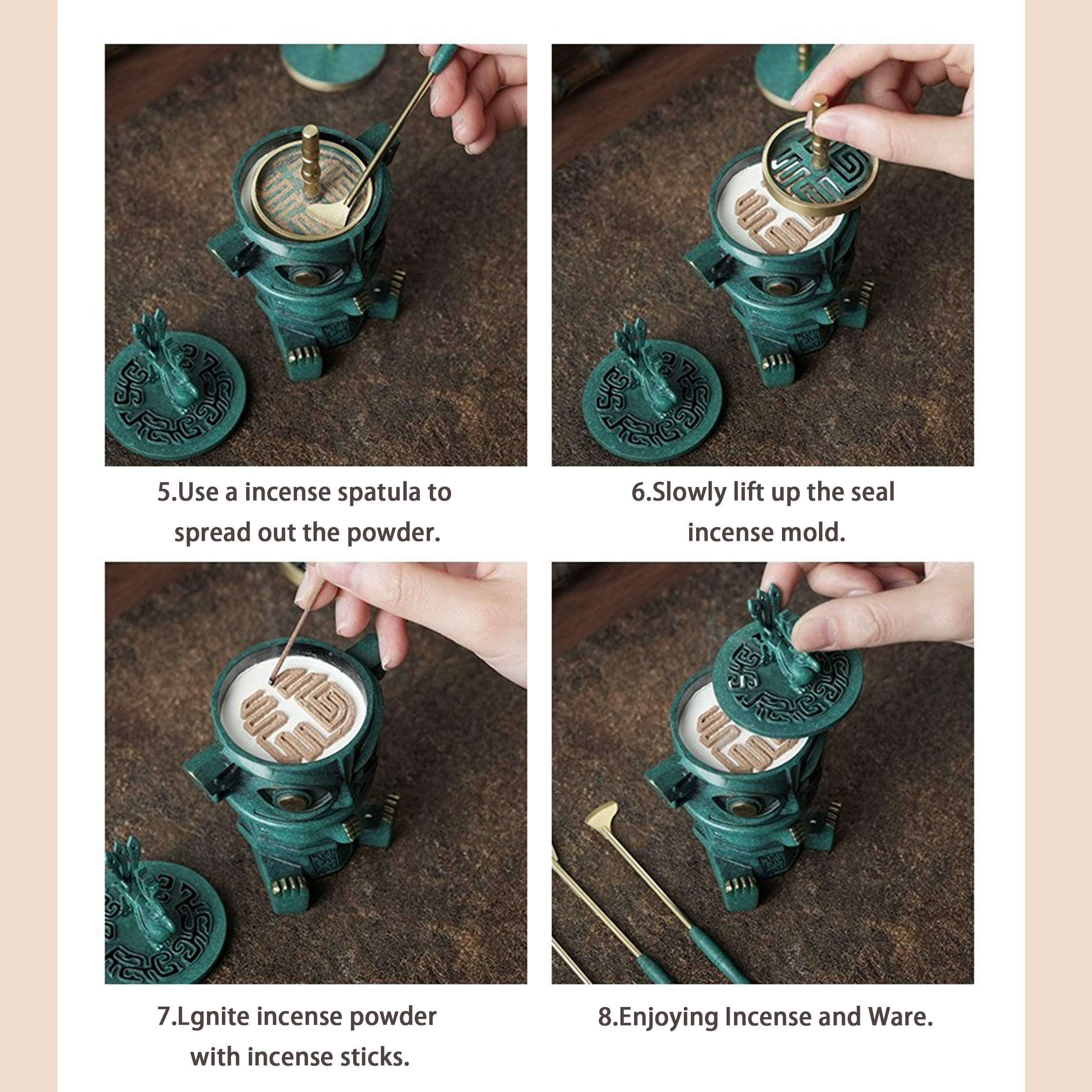 5.Use a incense spatula to spread out the powder.

6.Slowly lift up the seal incense mold.

7.Lgnite incense powder with incense sticks.

8.Enjoying Incense and Ware.