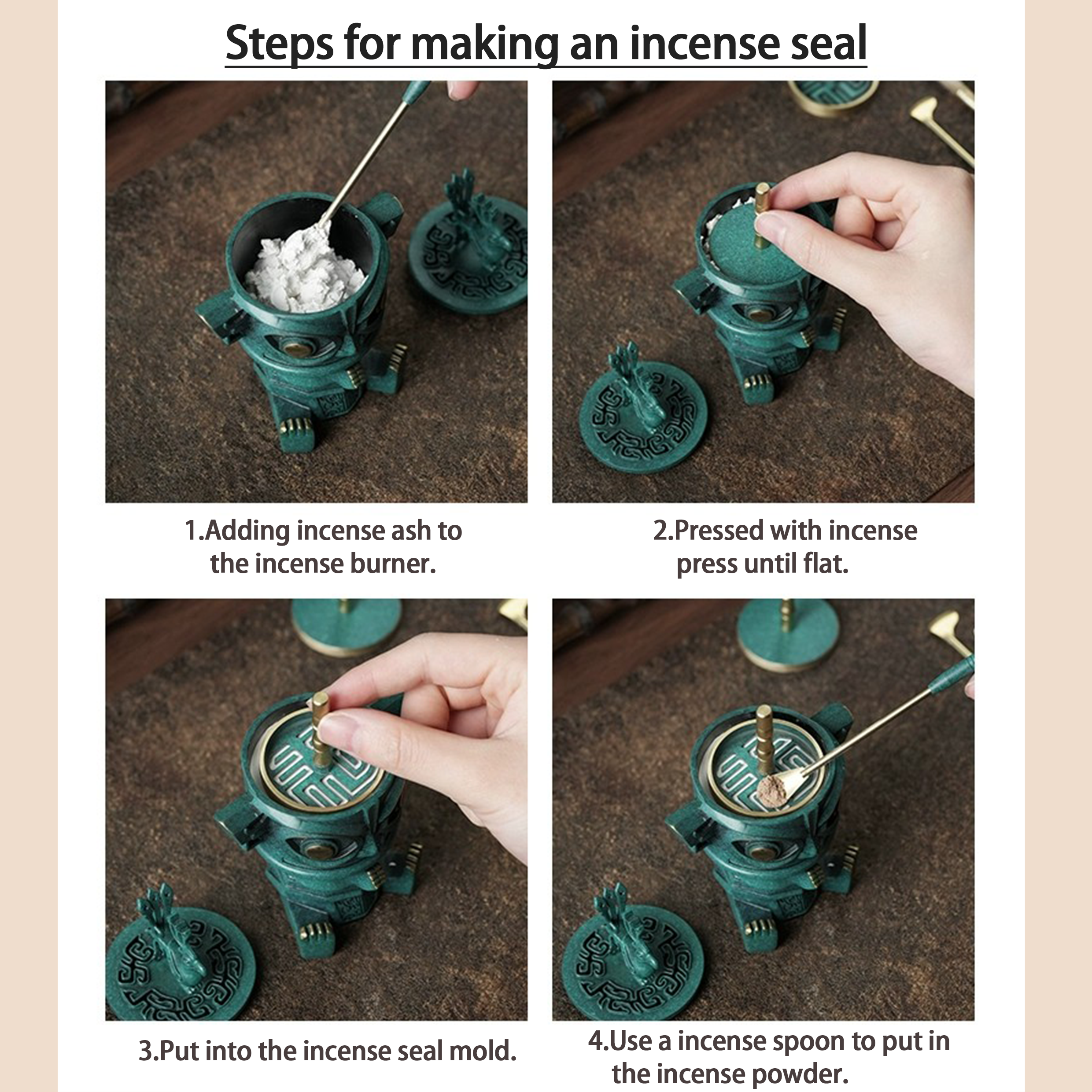 Steps for making an incense seal

1.Adding incense ash to the incense burner.

2.Pressed with incense press until flat.

3.Put into the incense seal mold.

4.Use a incense spoon to put in the incense powder.