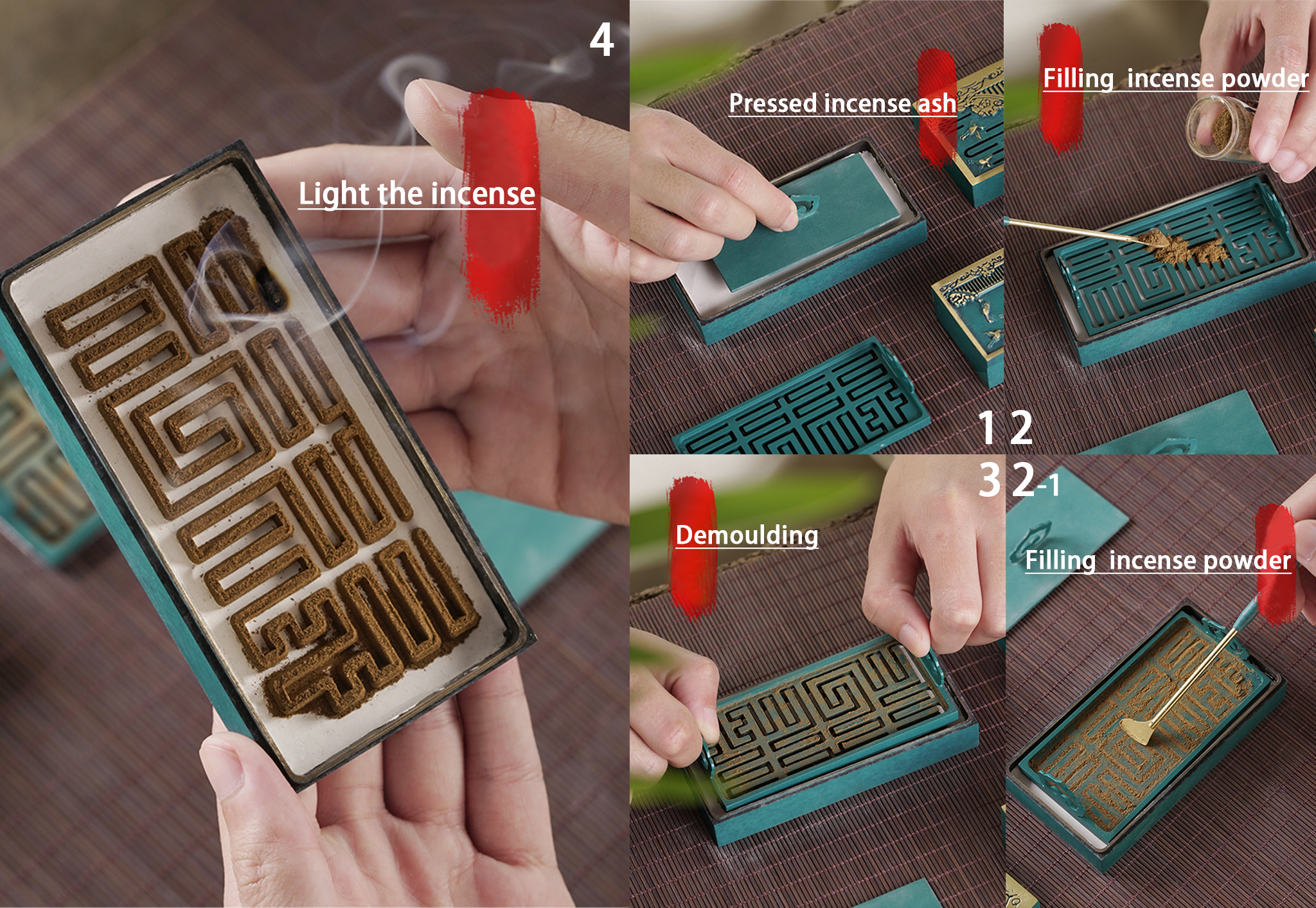 4

Light the incense

Pressed incense ash

Filling incense powder

1 2

3 2-1

Demoulding

Filling incense powder