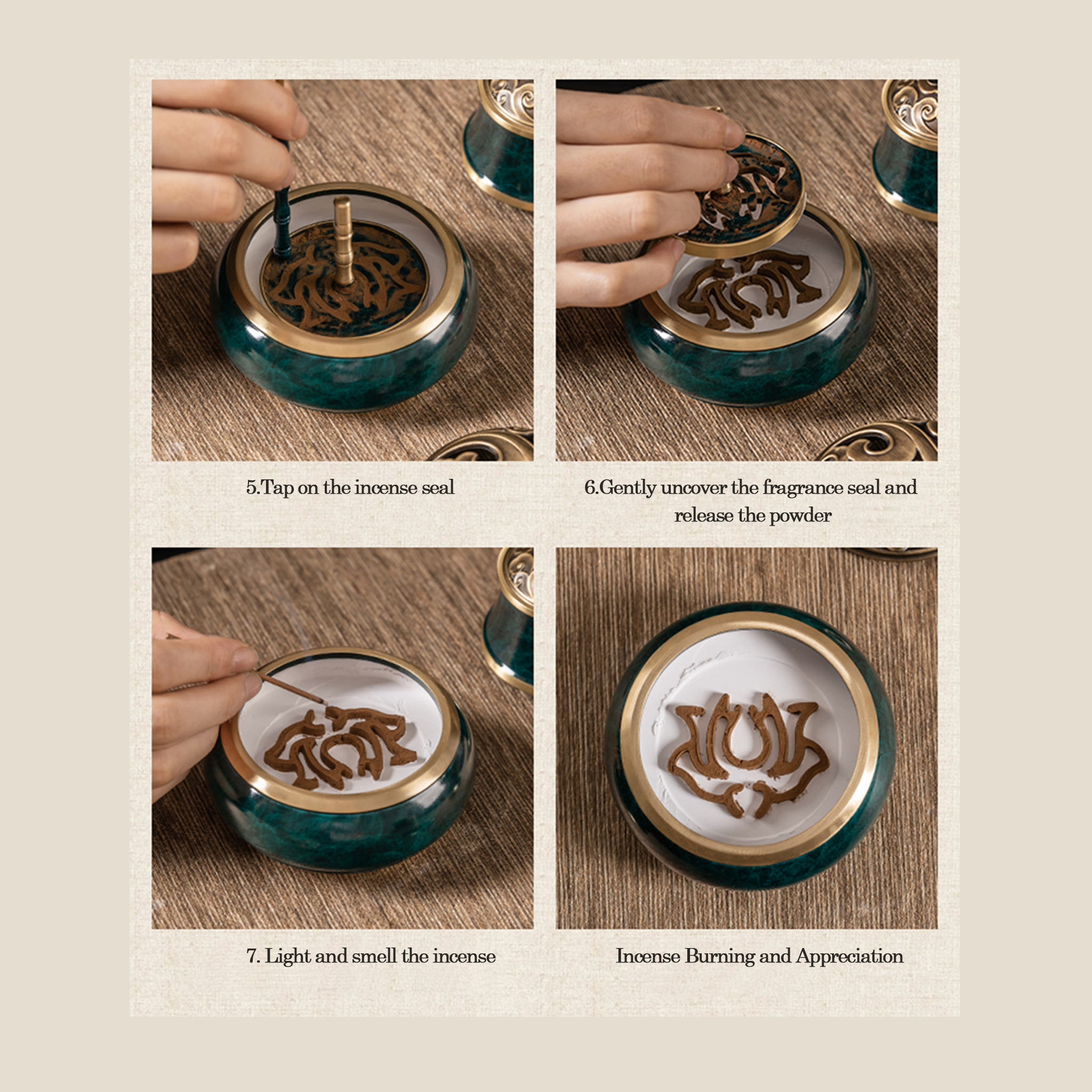 5.Tap on the incense seal

6.Gently uncover the fragrance seal and release the powder

7. Light and smell the incense

Incense Burning and Appreciation