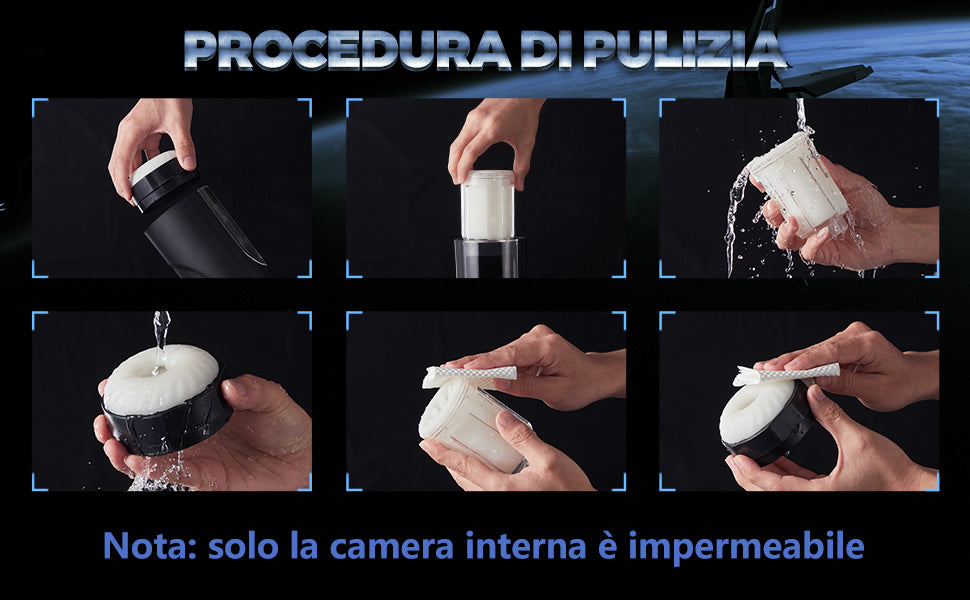 PROCEDURA DI PULIZIA

Nota: solo la camera interna è impermeabile