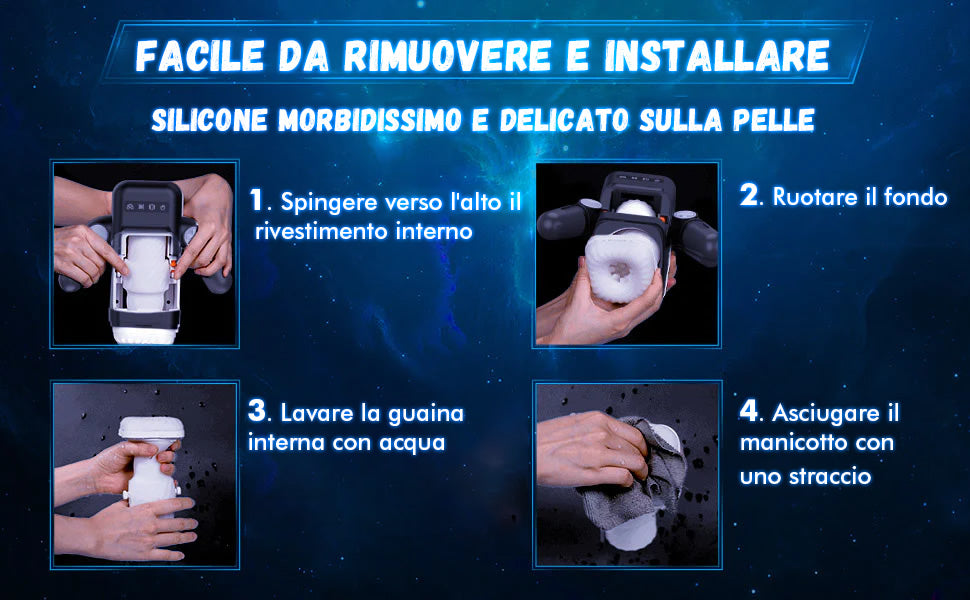 FACILE DA RIMUOVERE E INSTALLARE

SILICONE MORBIDISSIMO E DELICATO SULLA PELLE

1. Spingere verso l'alto il rivestimento interno

2. Ruotare il fondo

3. Lavare la guaina interna con acqua

4. Asciugare il manicotto con uno straccio