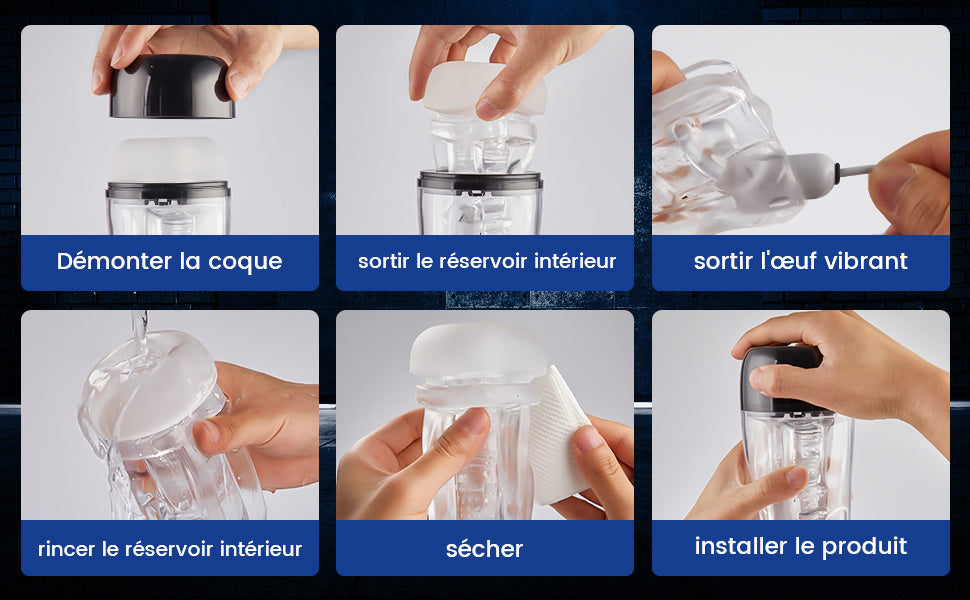 Démonter la coque

sortir le réservoir intérieur

sortir l'œuf vibrant

rincer le réservoir intérieur

sécher

installer le produit