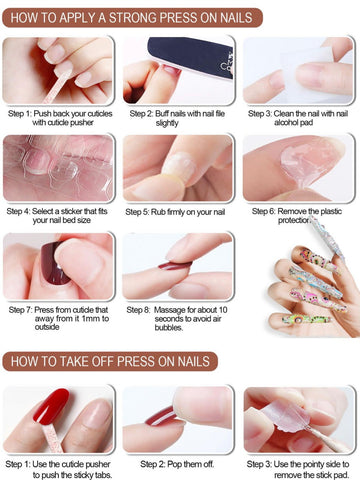 HOW TO APPLY A STRONG PRESS ON NAILS

Step 1: Push back your cuticles with cuticle pusher

Step 2: Buff nails with nail file slightly

Step 3: Clean the nail with nail alcohol pad

Step 4: Select a sticker that fits your nail bed size

Step 5: Rub firmly on your nail

Step 6: Remove the plastic protection

Step 7: Press from cuticle that away from it 1mm to outside

Step 8: Massage for about 10 seconds to avoid air bubbles.

HOW TO TAKE OFF PRESS ON NAILS

Step 1: Use the cuticle pusher to push the sticky tabs.

Step 2: Pop them off.

Step 3: Use the pointy side to remove the stick pad.