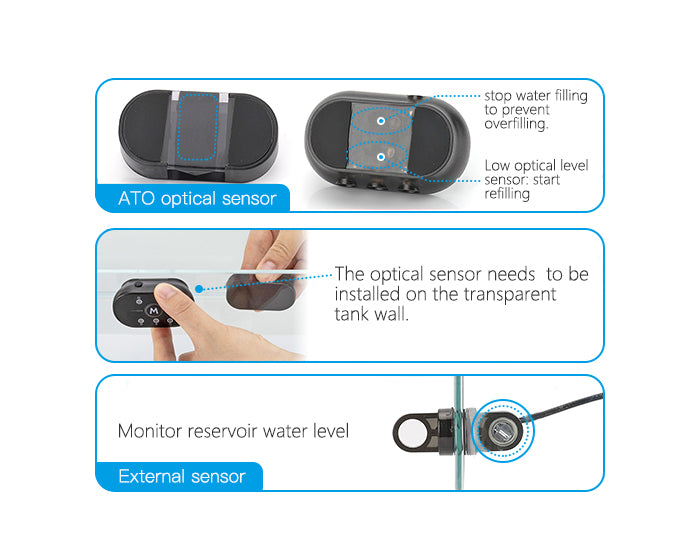 stop water filling to prevent overfilling.

Low optical level sensor: start refilling

ATO optical sensor

M

The optical sensor needs to be installed on the transparent tank wall.

Monitor reservoir water level

External sensor