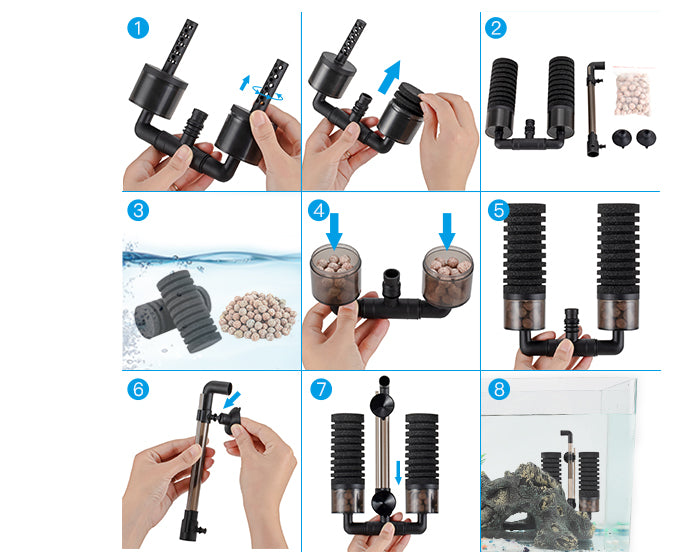 1

2

3

4

5

6

7

8