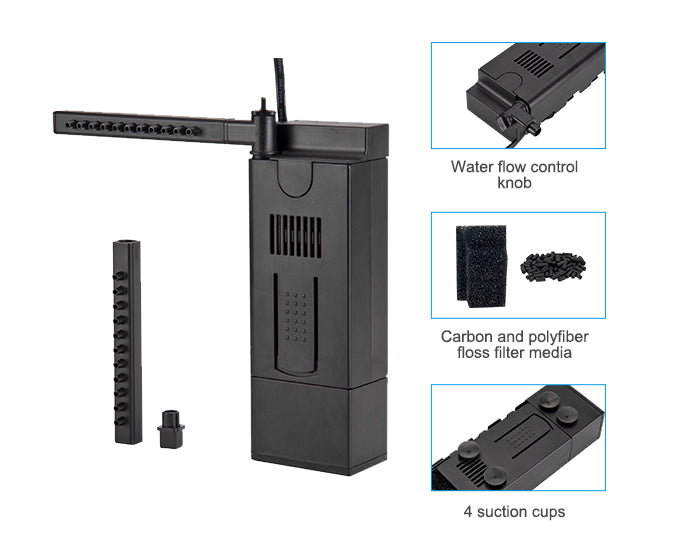 Water flow control knob

Carbon and polyfiber floss filter media

4 suction cups