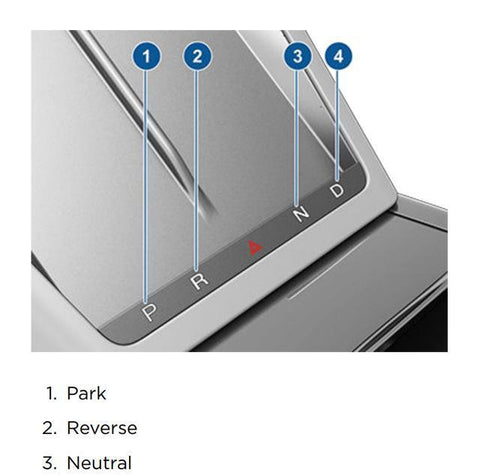 1
2
3
4
P
R
N
D

1. Park
2. Reverse
3. Neutral