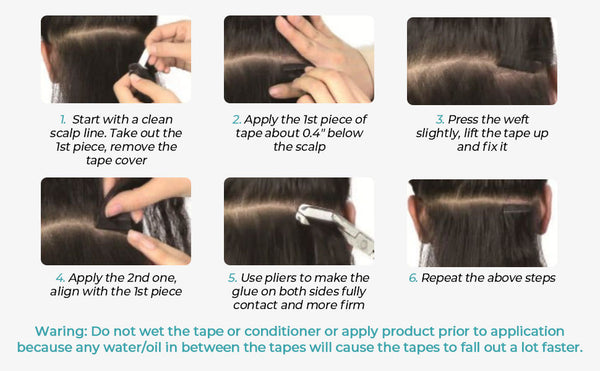 1. Start with a clean scalp line. Take out the 1st piece, remove the tape cover

2. Apply the 1st piece of tape about 0.4" below the scalp

3. Press the weft slightly, lift the tape up and fix it

4. Apply the 2nd one, align with the 1st piece

5. Use pliers to make the glue on both sides fully contact and more firm

6. Repeat the above steps

Waring: Do not wet the tape or conditioner or apply product prior to application because any water/oil in between the tapes will cause the tapes to fall out a lot faster.