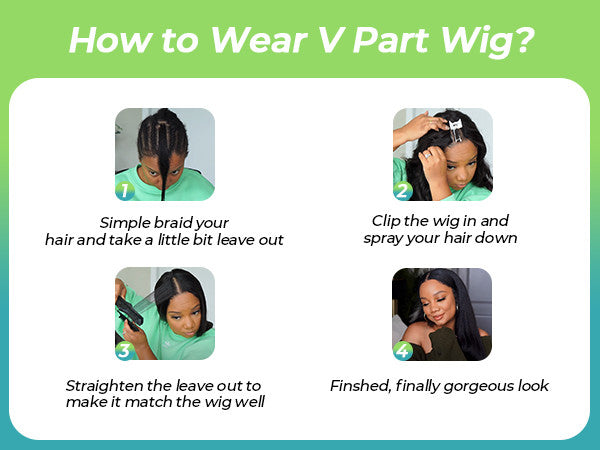 How to Wear V Part Wig?

1

Simple braid your hair and take a little bit leave out

2

Clip the wig in and spray your hair down

3

Straighten the leave out to make it match the wig well

4

Finshed, finally gorgeous look