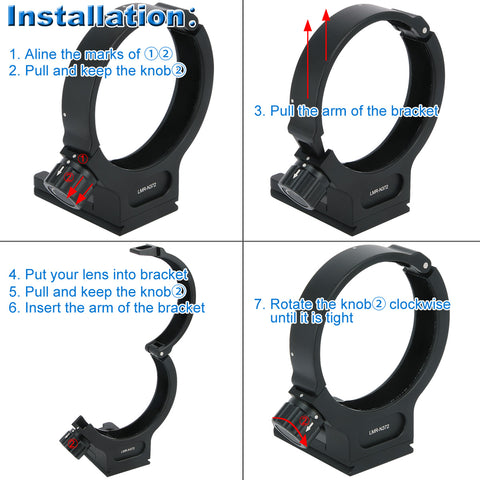 Installation:

1. Aline the marks of ①②
2. Pull and keep the knob②

①
②

LMR-N372

3. Pull the arm of the bracket

LMR-N372

4. Put your lens into bracket
5. Pull and keep the knob②
6. Insert the arm of the bracket

②

LMR-N372

7. Rotate the knob② clockwise until it is tight

②

LMR-N372