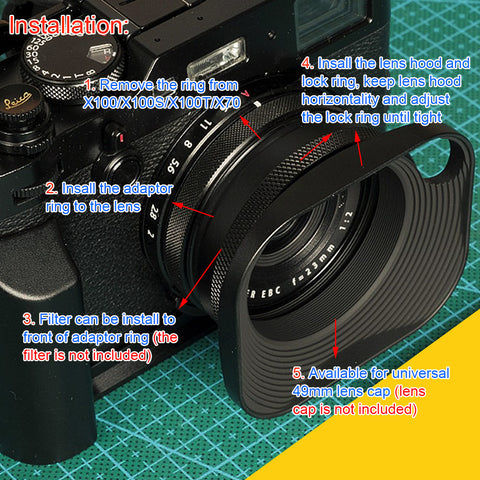 Installation:

1. Remove the ring from X100/X100S/X100T/X70

4. Insall the lens hood and lock ring, keep lens hood horizontality and adjust the lock ring until tight

2. Insall the adaptor ring to the lens

3. Filter can be install to front of adaptor ring (the filter is not included)

5. Available for universal 49mm lens cap (lens cap is not included)

Leica

11 8 5.6 2.8 2

ER EBC f=23mm 1:2