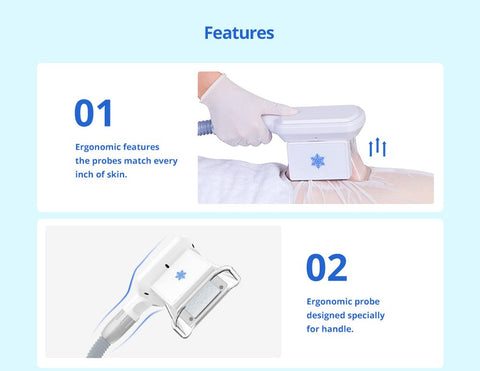 Features

01

Ergonomic features the probes match every inch of skin.

02

Ergonomic probe designed specially for handle.