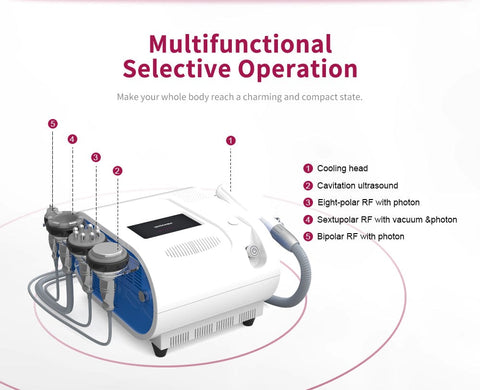 Multifunctional Selective Operation

Make your whole body reach a charming and compact state.

5
4
3
2
1

1 Cooling head
2 Cavitation ultrasound
3 Eight-polar RF with photon
4 Sextupolar RF with vacuum &photon
5 Bipolar RF with photon