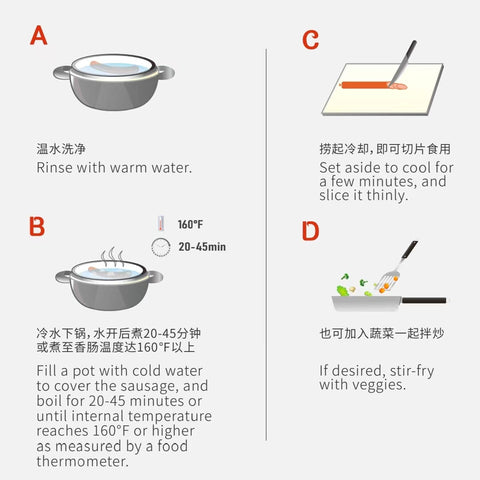 A

温水洗净
Rinse with warm water.

B

160°F
20-45min

冷水下锅，水开后煮20-45分钟或煮至香肠温度达160°F以上
Fill a pot with cold water to cover the sausage, and boil for 20-45 minutes or until internal temperature reaches 160°F or higher as measured by a food thermometer.

C

捞起冷却，即可切片食用
Set aside to cool for a few minutes, and slice it thinly.

D

也可加入蔬菜一起拌炒

If desired, stir-fry with veggies.