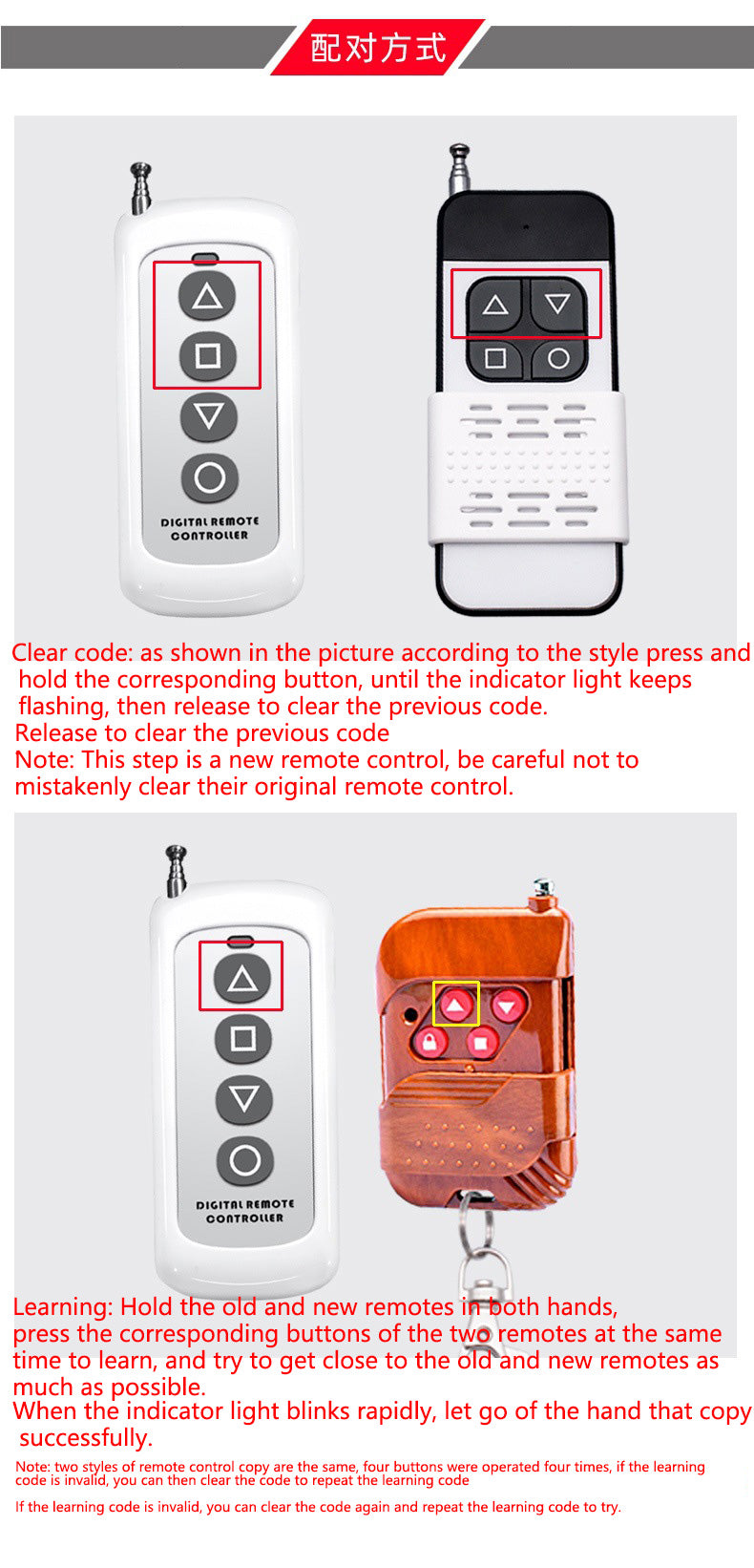 配对方式

DIGITAL REMOTE CONTROLLER

Clear code: as shown in the picture according to the style press and hold the corresponding button, until the indicator light keeps flashing, then release to clear the previous code.
Release to clear the previous code
Note: This step is a new remote control, be careful not to mistakenly clear their original remote control.

DIGITAL REMOTE CONTROLLER

Learning: Hold the old and new remotes in both hands, press the corresponding buttons of the two remotes at the same time to learn, and try to get close to the old and new remotes as much as possible.
When the indicator light blinks rapidly, let go of the hand that copy successfully.

Note: two styles of remote control copy are the same, four buttons were operated four times, if the learning code is invalid, you can then clear the code to repeat the learning code

If the learning code is invalid, you can clear the code again and repeat the learning code to try.