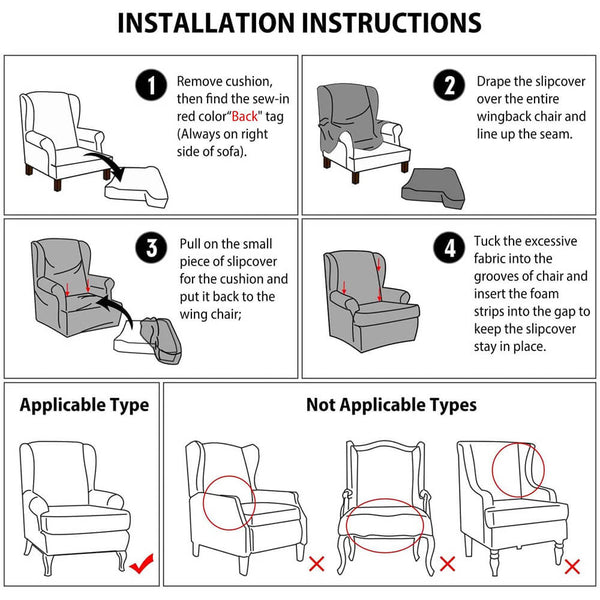 INSTALLATION INSTRUCTIONS

1 Remove cushion, then find the sew-in red color"Back" tag (Always on right side of sofa).

2 Drape the slipcover over the entire wingback chair and line up the seam.

3 Pull on the small piece of slipcover for the cushion and put it back to the wing chair;

4 Tuck the excessive fabric into the grooves of chair and insert the foam strips into the gap to keep the slipcover stay in place.

Applicable Type

Not Applicable Types