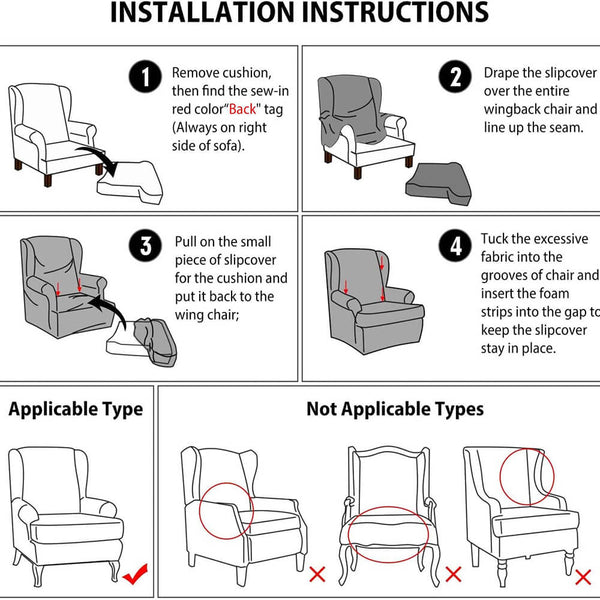 INSTALLATION INSTRUCTIONS

1 Remove cushion, then find the sew-in red color"Back" tag (Always on right side of sofa).

2 Drape the slipcover over the entire wingback chair and line up the seam.

3 Pull on the small piece of slipcover for the cushion and put it back to the wing chair;

4 Tuck the excessive fabric into the grooves of chair and insert the foam strips into the gap to keep the slipcover stay in place.

Applicable Type

Not Applicable Types