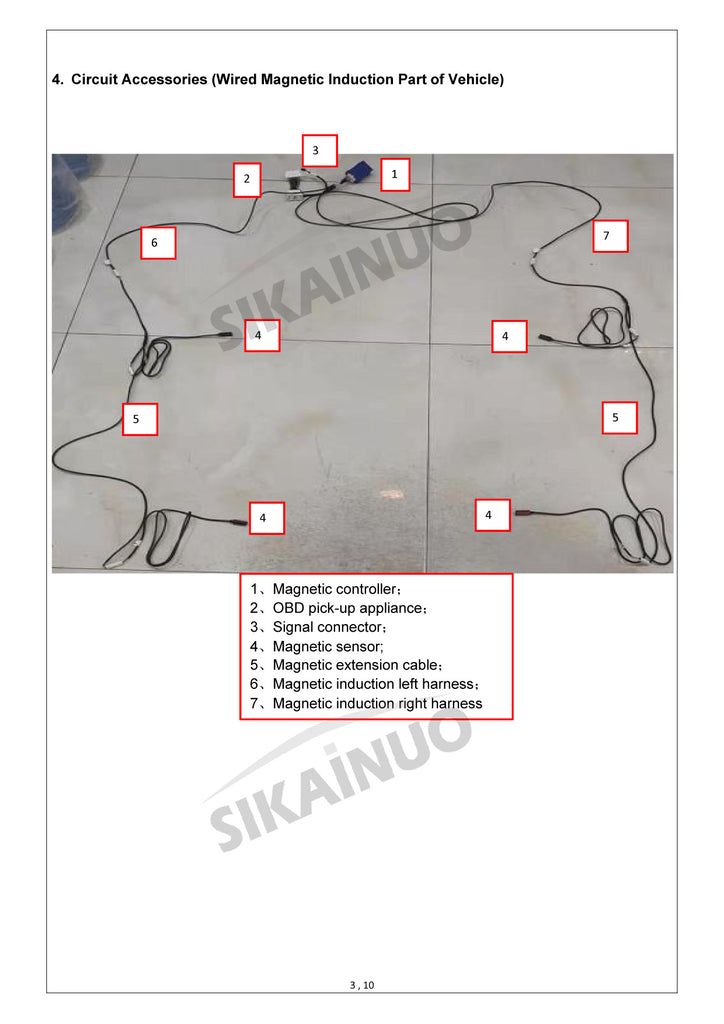 4. Circuit Accessories (Wired Magnetic Induction Part of Vehicle)

3

2

1

6

7

SIKAINUO

4

4

5

5

4

4

1、Magnetic controller；
2、OBD pick-up appliance；
3、Signal connector；
4、Magnetic sensor;
5、Magnetic extension cable；
6、Magnetic induction left harness；
7、Magnetic induction right harness

SIKAINUO

3 , 10