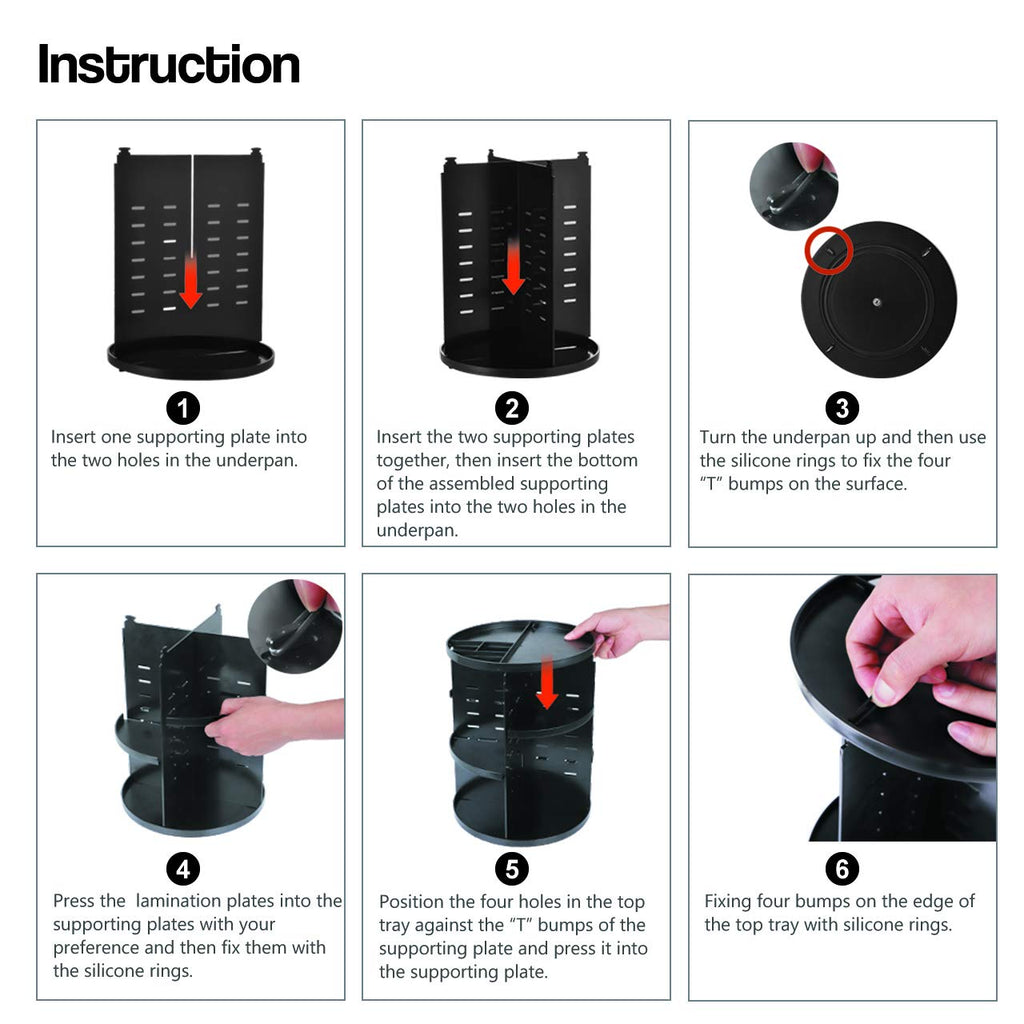 Instruction

1
Insert one supporting plate into the two holes in the underpan.

2
Insert the two supporting plates together, then insert the bottom of the assembled supporting plates into the two holes in the underpan.

3
Turn the underpan up and then use the silicone rings to fix the four "T" bumps on the surface.

4
Press the lamination plates into the supporting plates with your preference and then fix them with the silicone rings.

5
Position the four holes in the top tray against the "T" bumps of the supporting plate and press it into the supporting plate.

6
Fixing four bumps on the edge of the top tray with silicone rings.