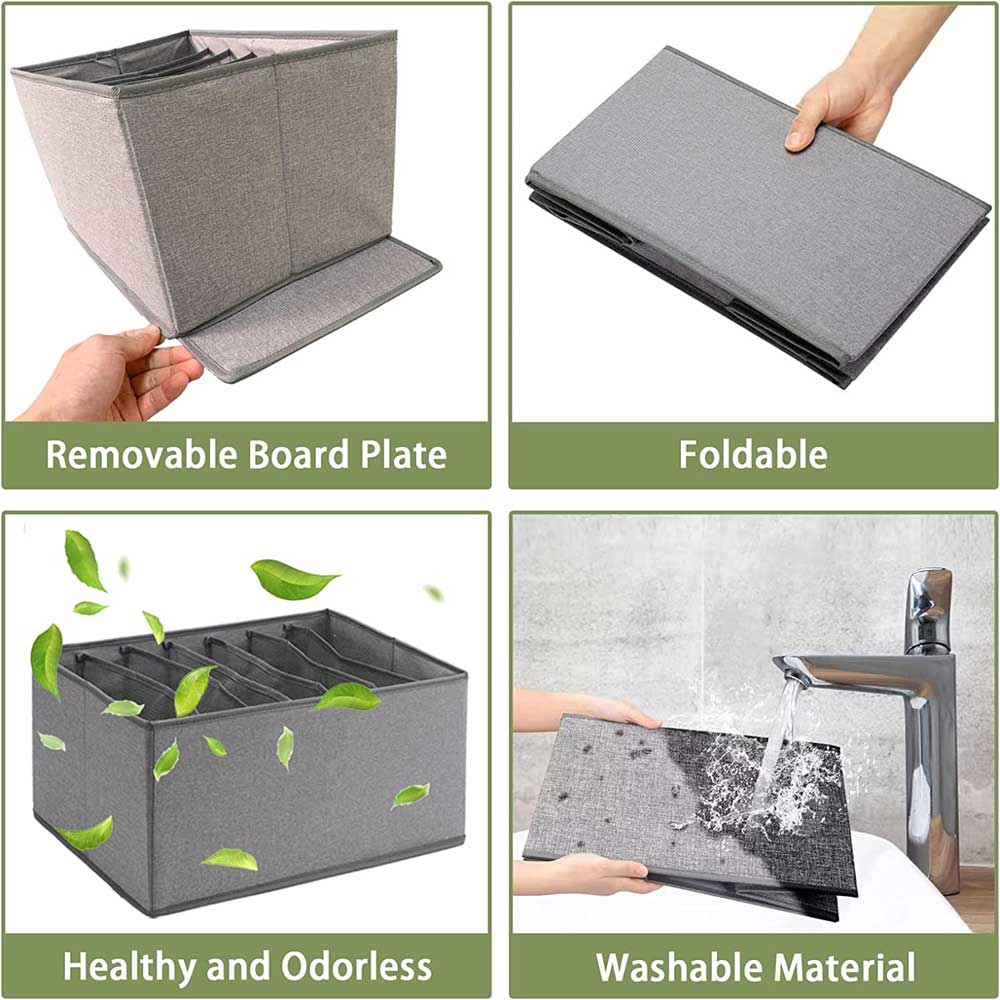 Removable Board Plate

Foldable

Healthy and Odorless

Washable Material