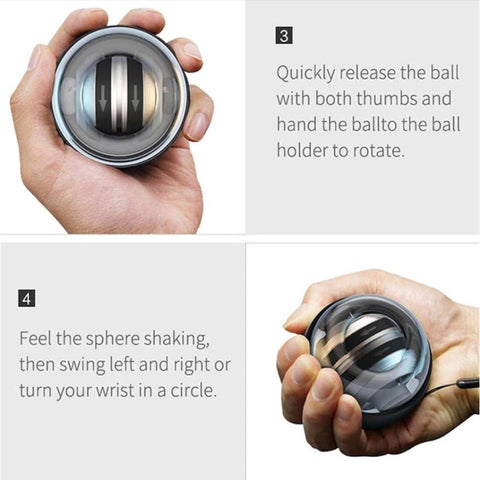 3

Quickly release the ball with both thumbs and hand the ballto the ball holder to rotate.

4

Feel the sphere shaking, then swing left and right or turn your wrist in a circle.