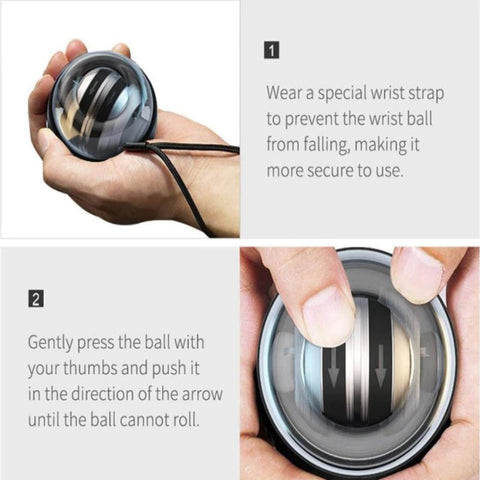 1

Wear a special wrist strap to prevent the wrist ball from falling, making it more secure to use.

2

Gently press the ball with your thumbs and push it in the direction of the arrow until the ball cannot roll.