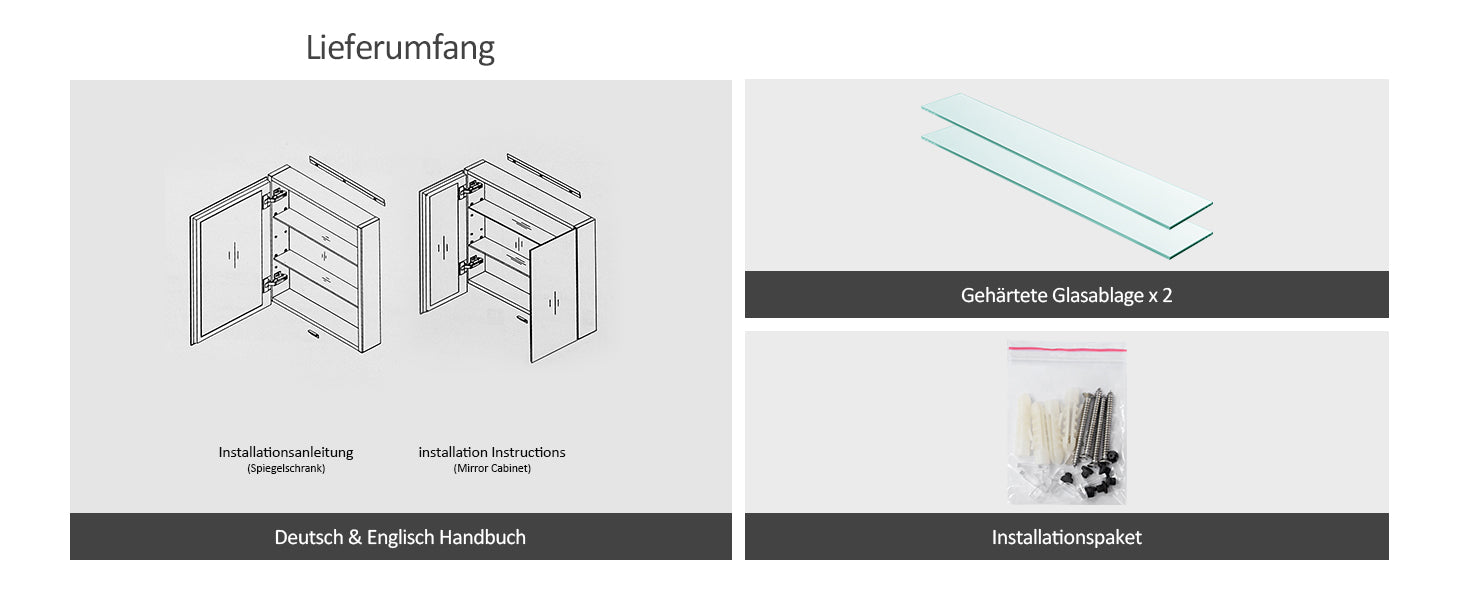 Lieferumfang

Installationsanleitung
(Spiegelschrank)

installation Instructions
(Mirror Cabinet)

Deutsch & Englisch Handbuch

Gehärtete Glasablage x 2

Installationspaket