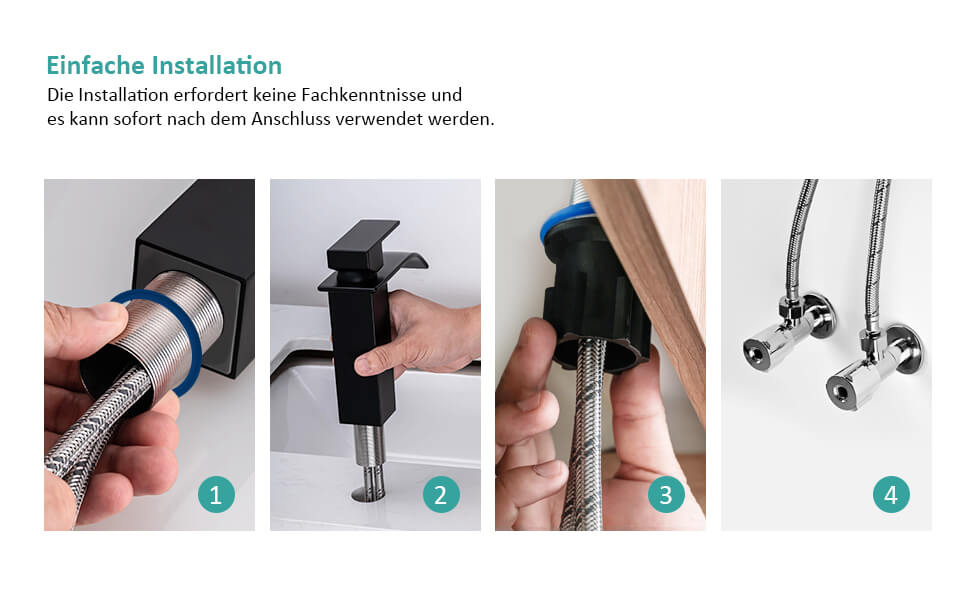 Einfache Installation
Die Installation erfordert keine Fachkenntnisse und es kann sofort nach dem Anschluss verwendet werden.

1

2

3

4