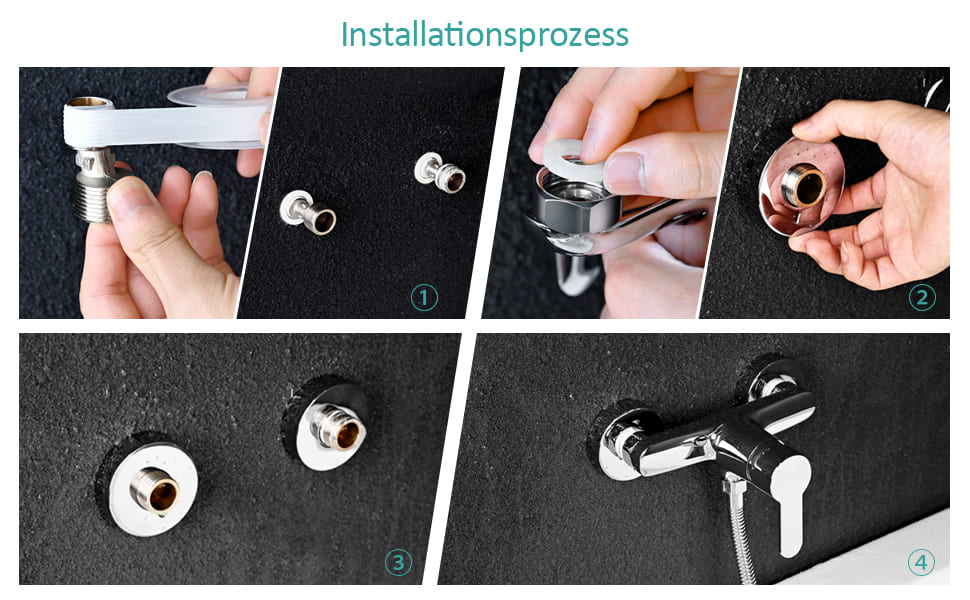 Installationsprozess

①

②

③

④