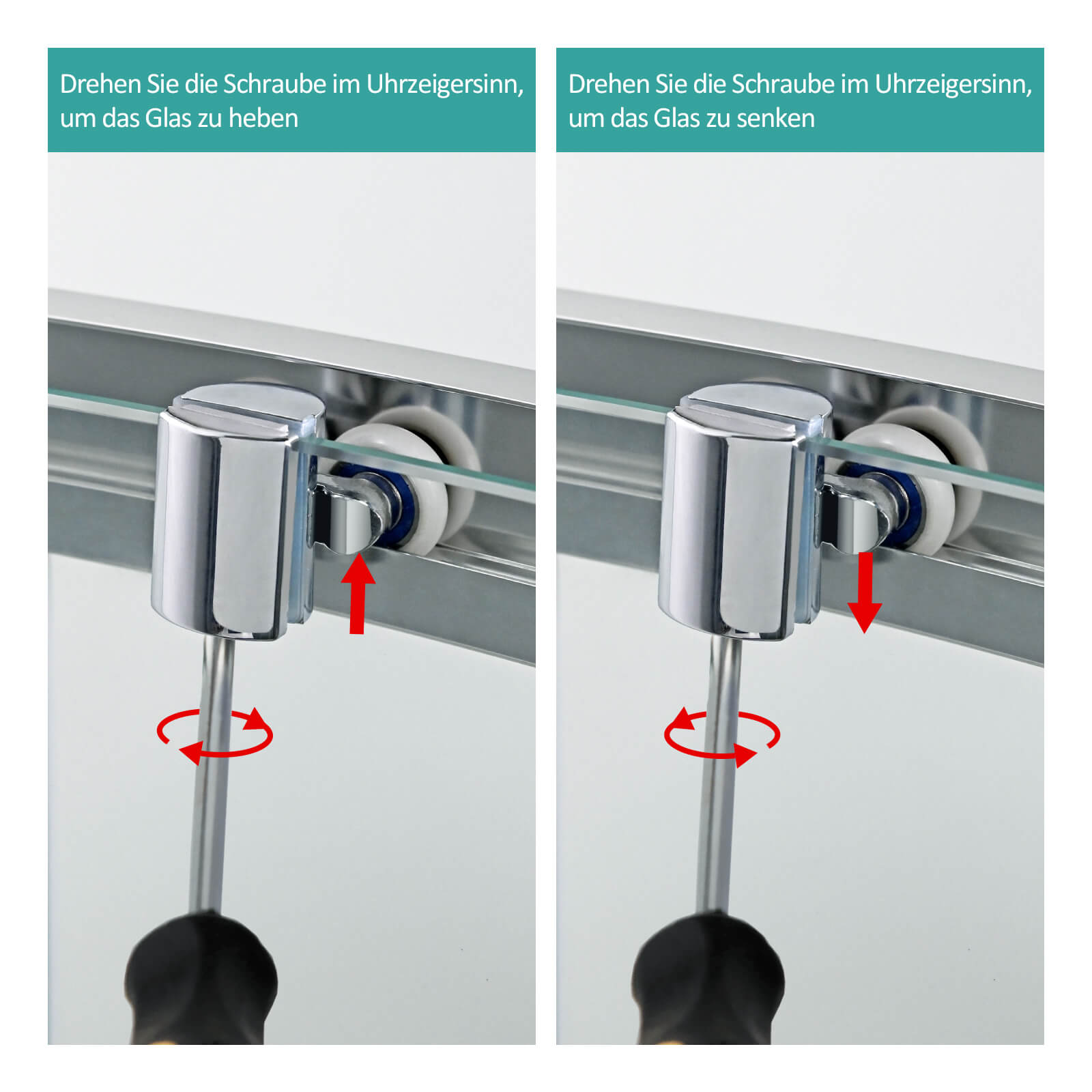 Drehen Sie die Schraube im Uhrzeigersinn, um das Glas zu heben

Drehen Sie die Schraube im Uhrzeigersinn, um das Glas zu senken