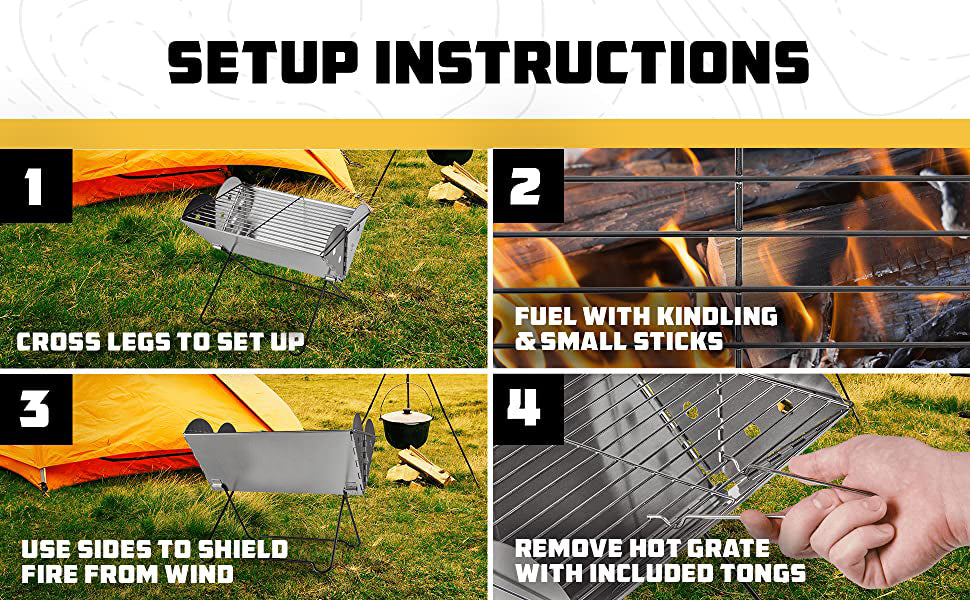 SETUP INSTRUCTIONS

1

CROSS LEGS TO SET UP

2

FUEL WITH KINDLING & SMALL STICKS

3

USE SIDES TO SHIELD FIRE FROM WIND

4

REMOVE HOT GRATE WITH INCLUDED TONGS