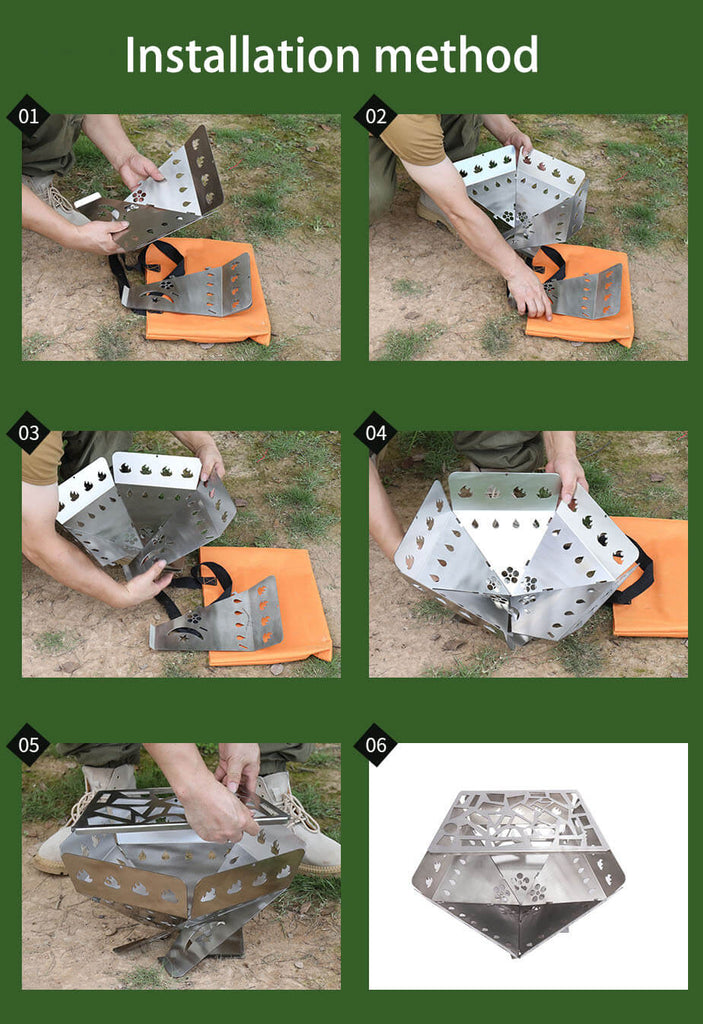 Installation method

01

02

03

04

05

06