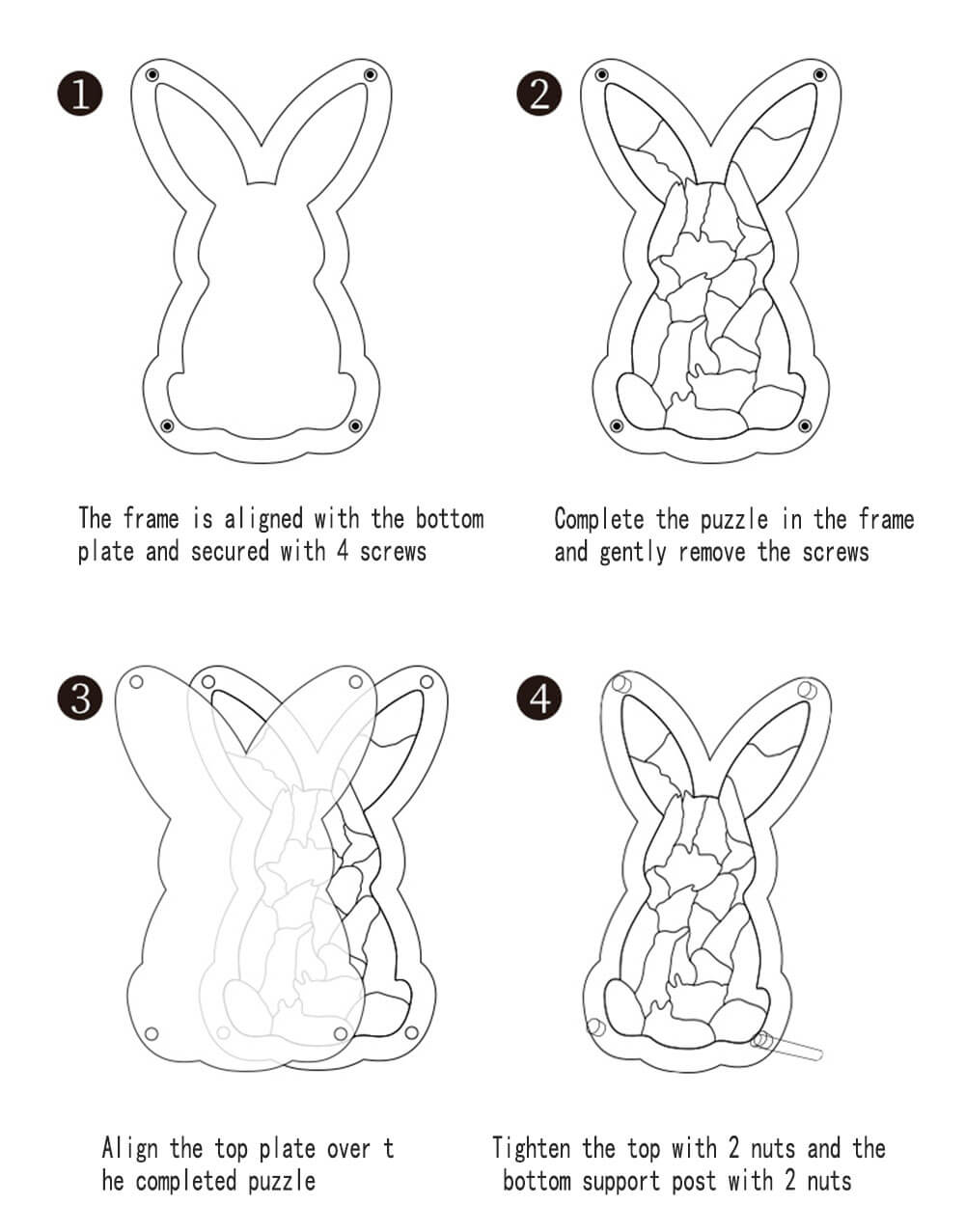 1

The frame is aligned with the bottom plate and secured with 4 screws

2

Complete the puzzle in the frame and gently remove the screws

3

Align the top plate over t he completed puzzle

4

Tighten the top with 2 nuts and the bottom support post with 2 nuts