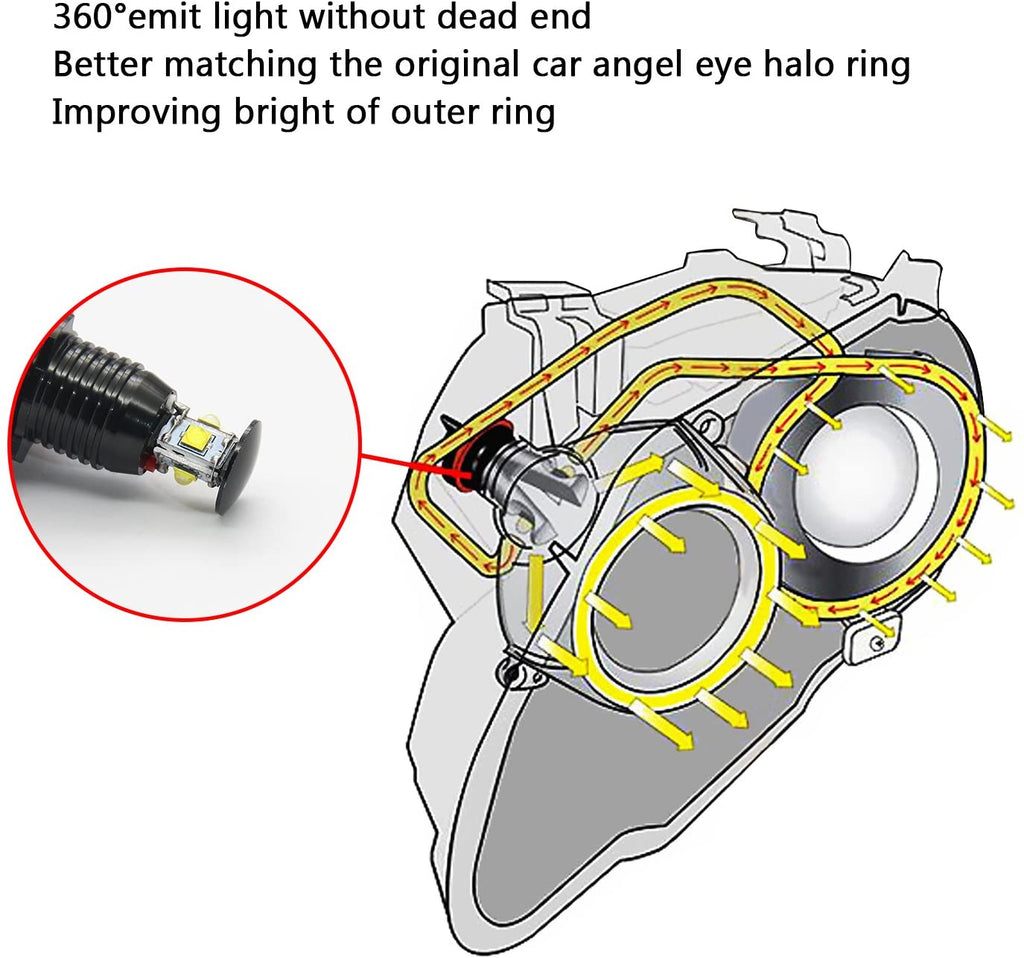 360°emit light without dead end
Better matching the original car angel eye halo ring
Improving bright of outer ring