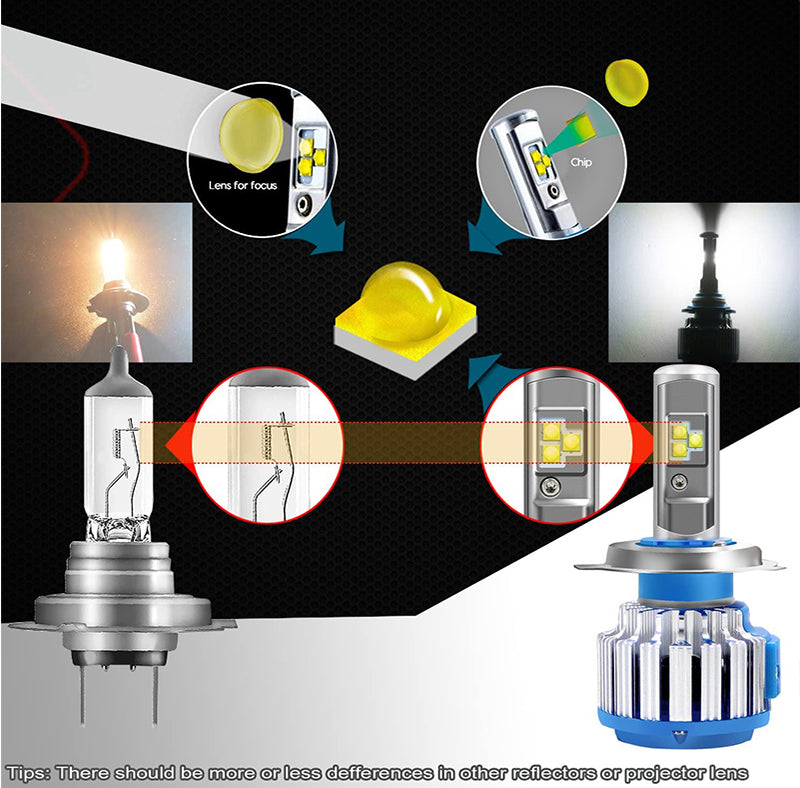 Lens for focus

Chip

Tips: There should be more or less defferences in other reflectors or projector lens