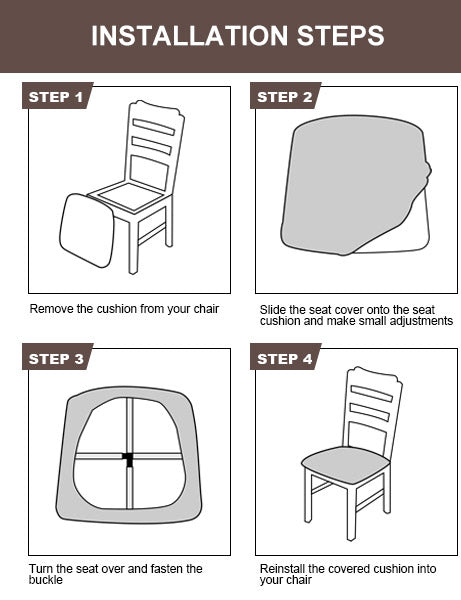 INSTALLATION STEPS

STEP 1

Remove the cushion from your chair

STEP 2

Slide the seat cover onto the seat cushion and make small adjustments

STEP 3

Turn the seat over and fasten the buckle

STEP 4

Reinstall the covered cushion into your chair